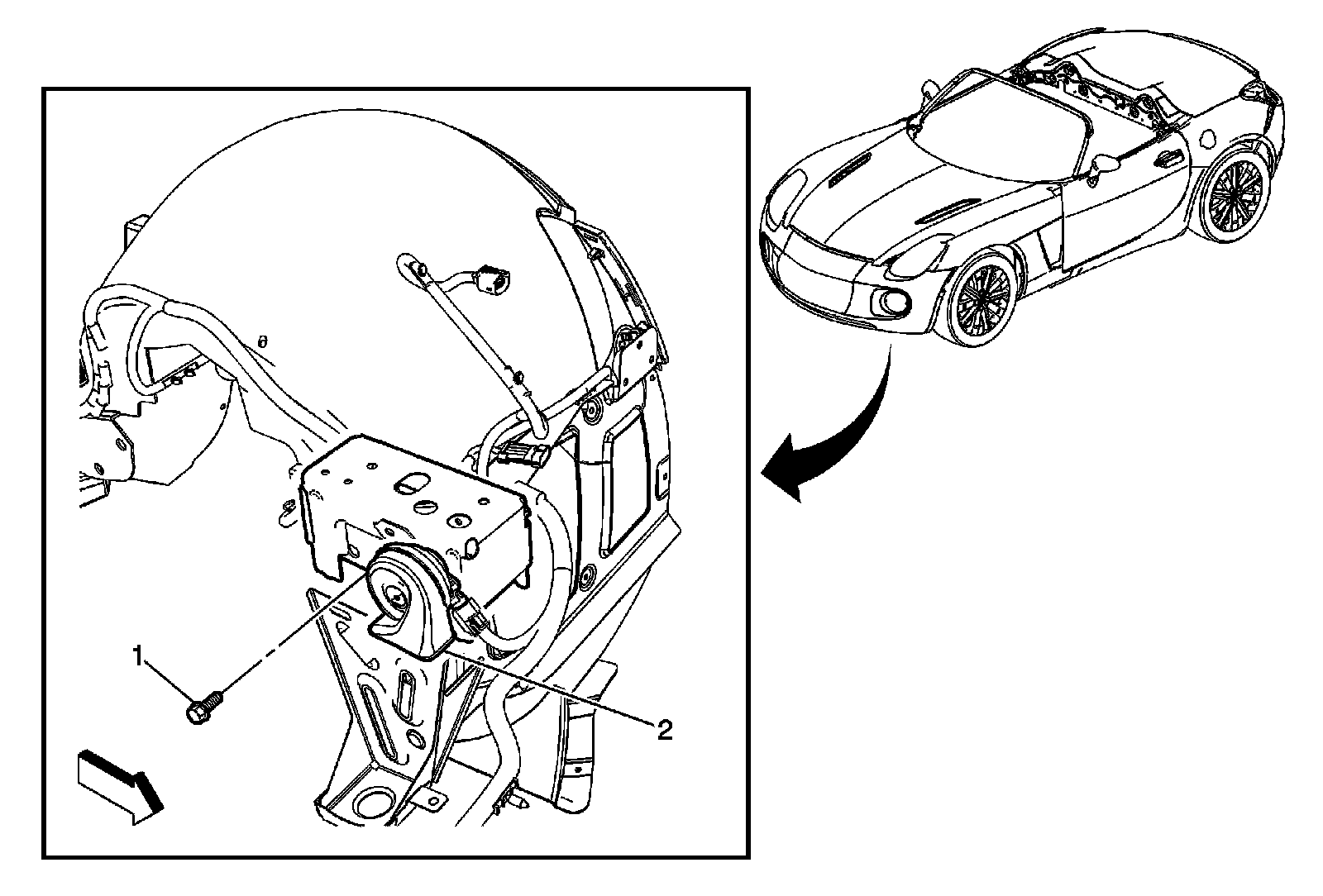 1

2