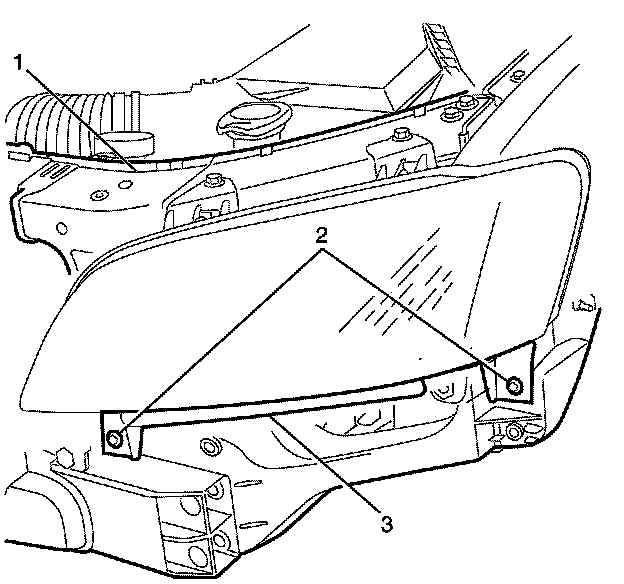 1

2

3