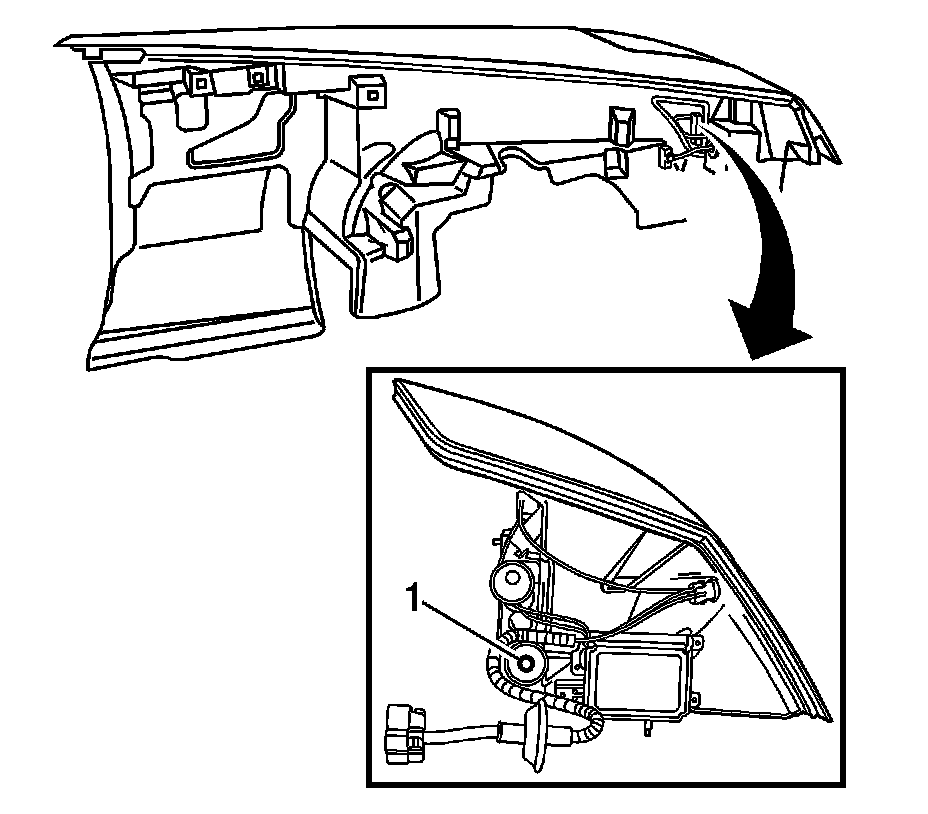 1