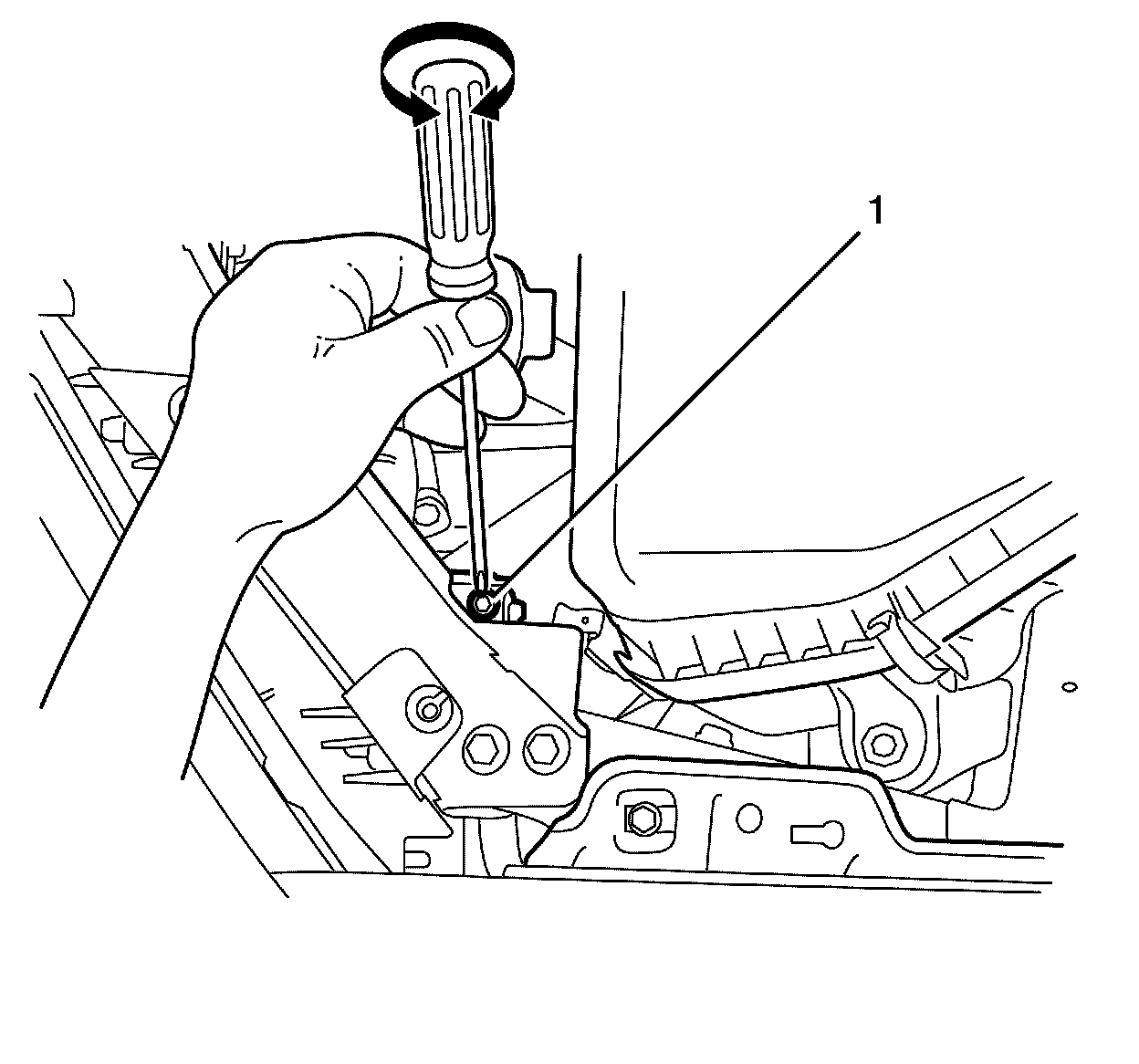 1