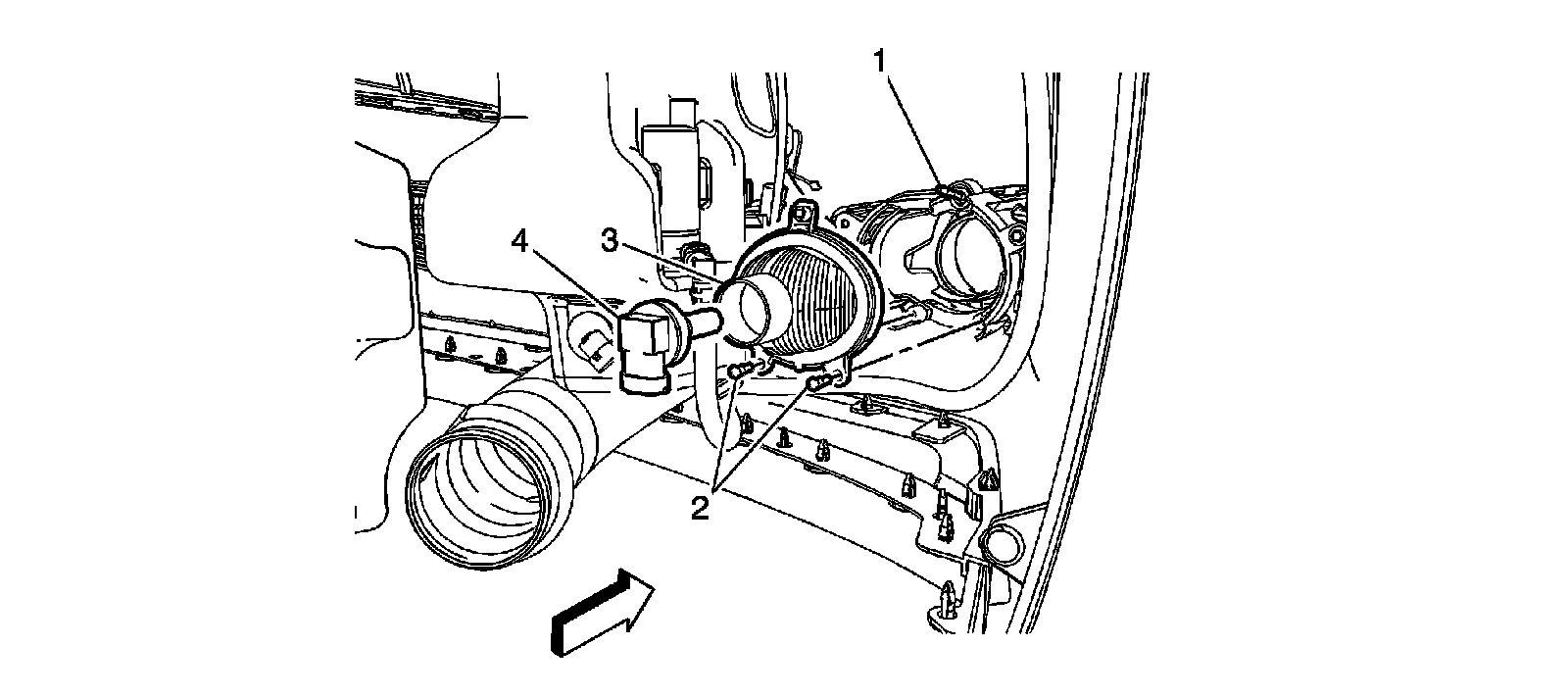 1
3
4
2