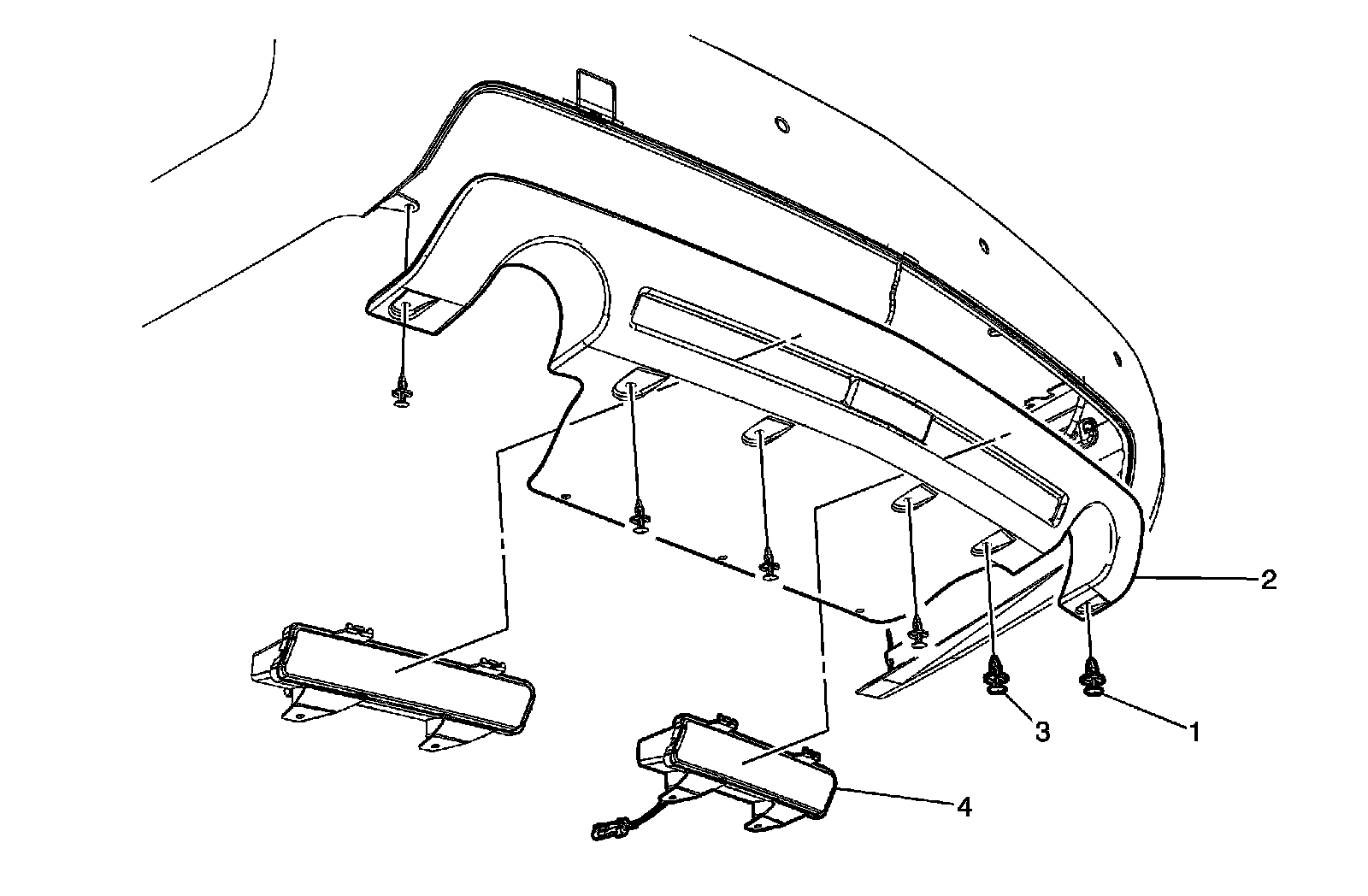 2
3
1
4