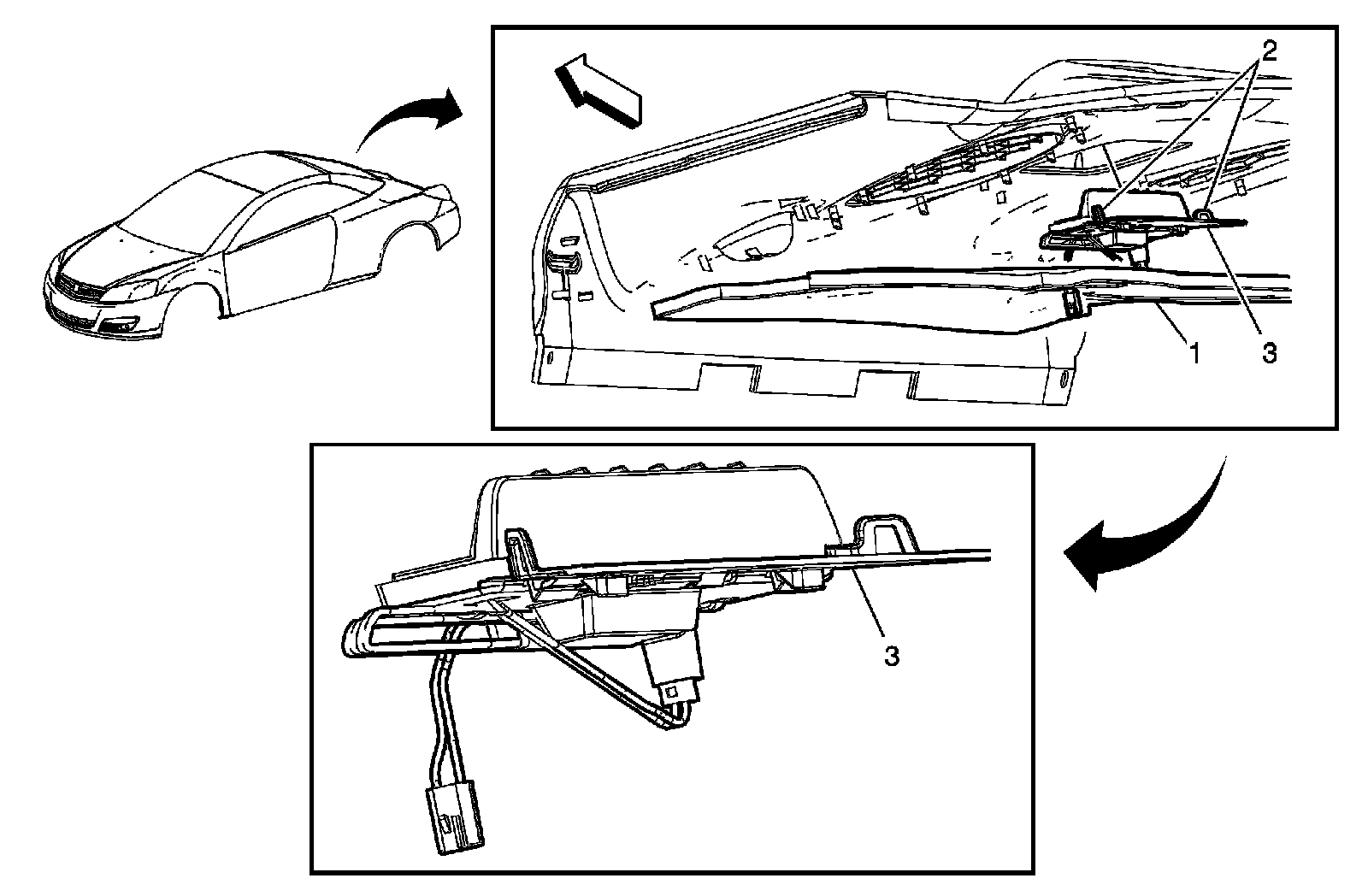 2
1
3
3