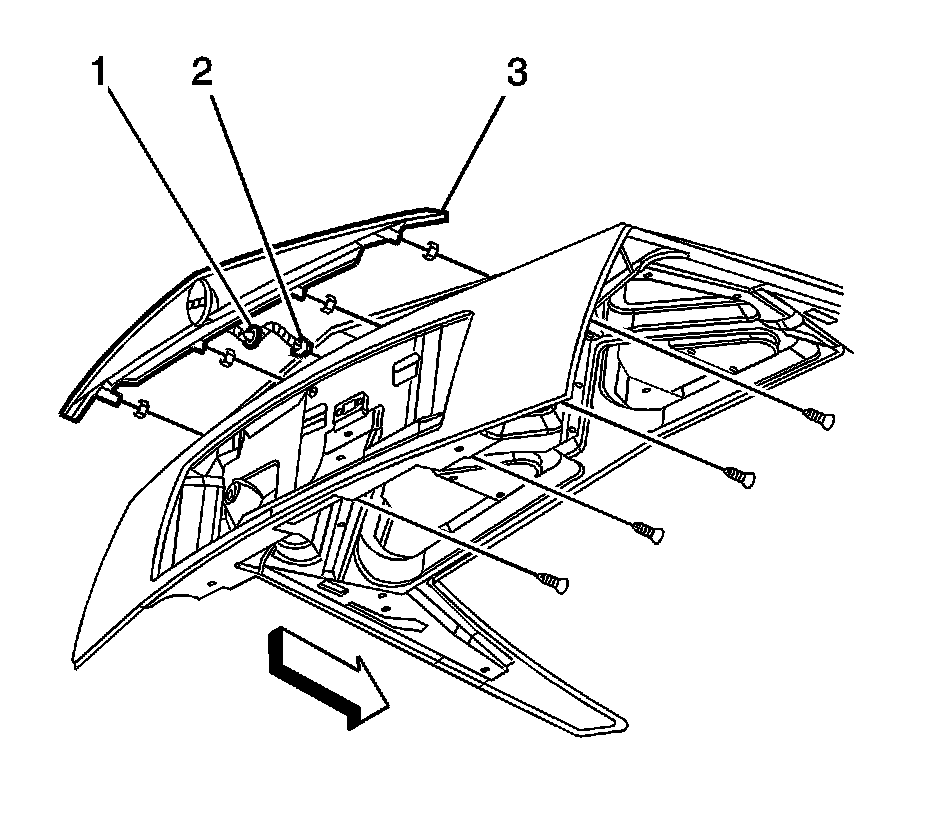 1
2
3