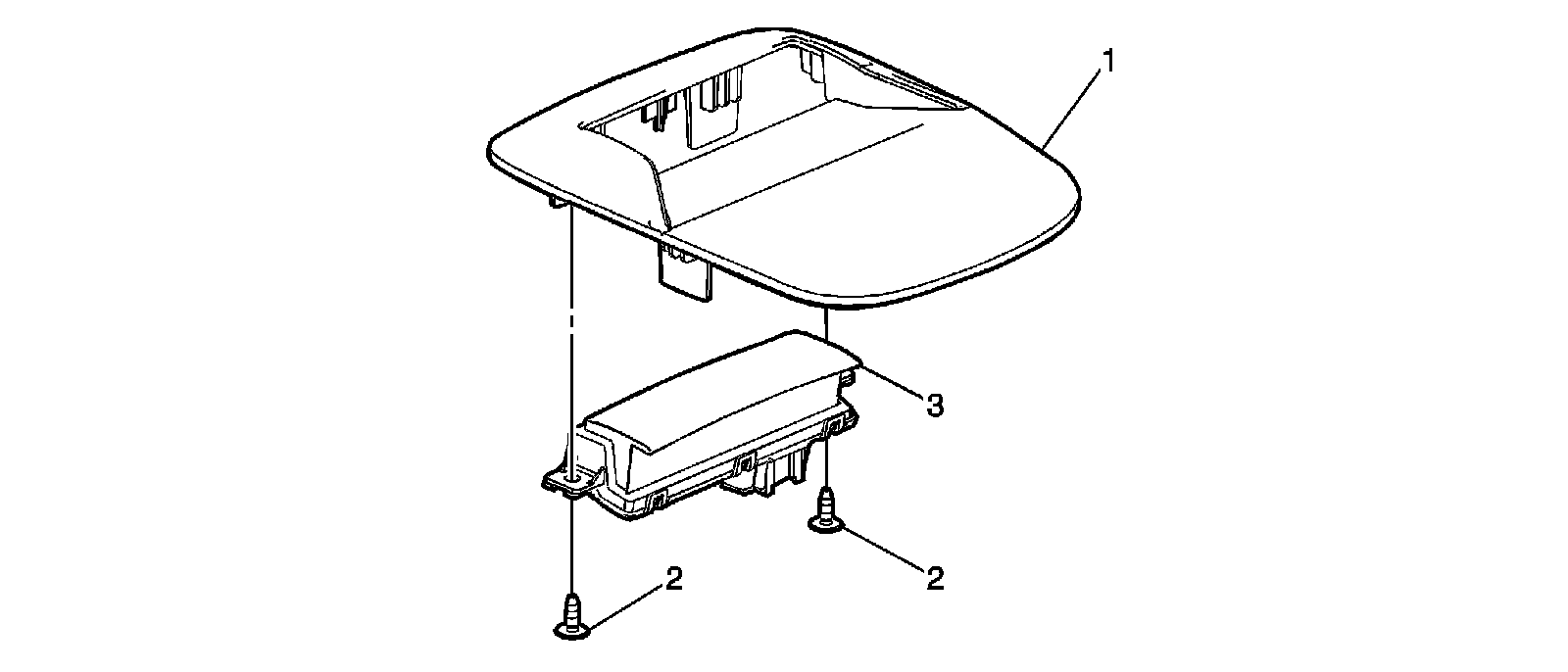 1
3
2
2