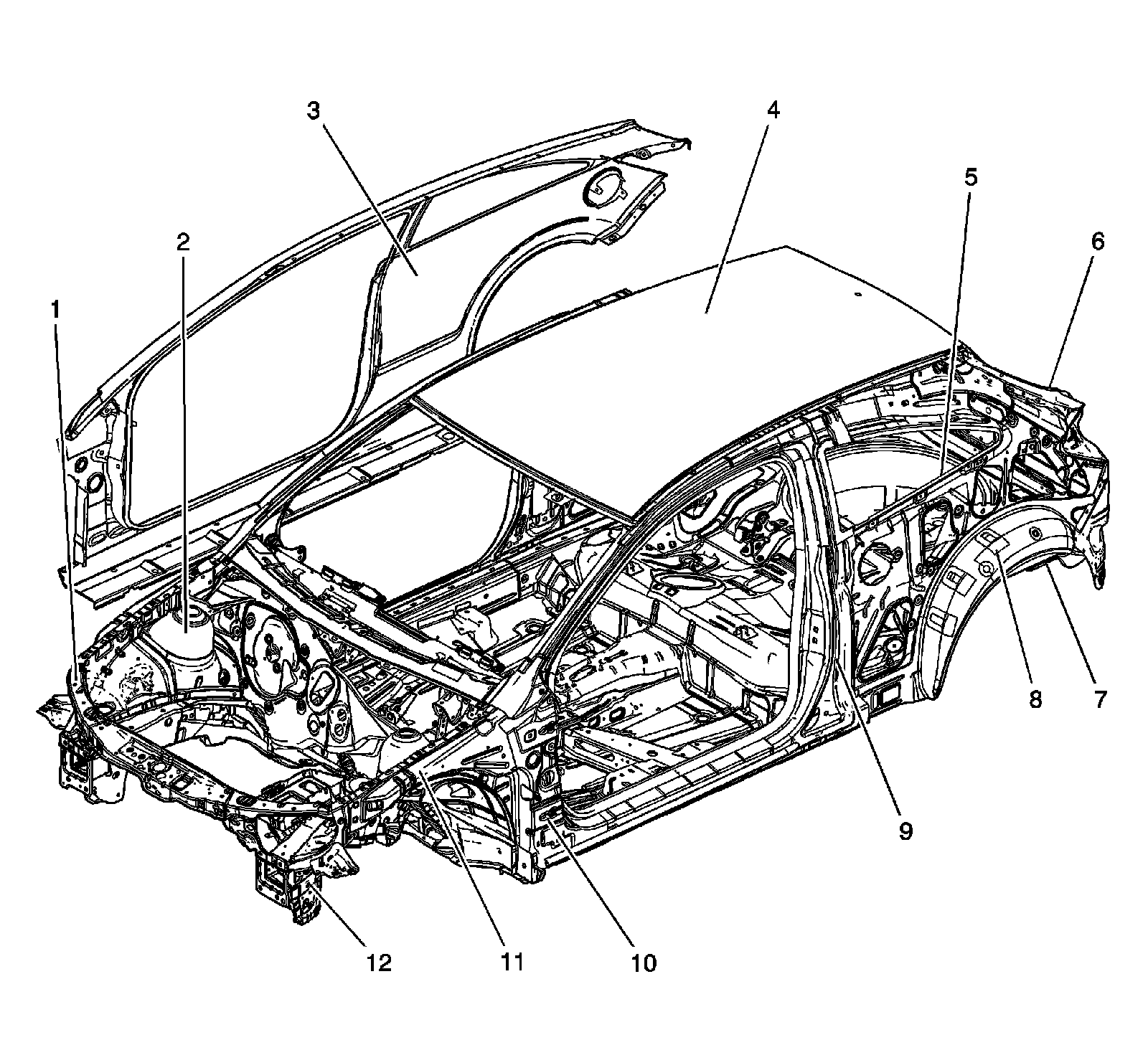 3
4
2
5
6
1
8
7
9
12
11
10