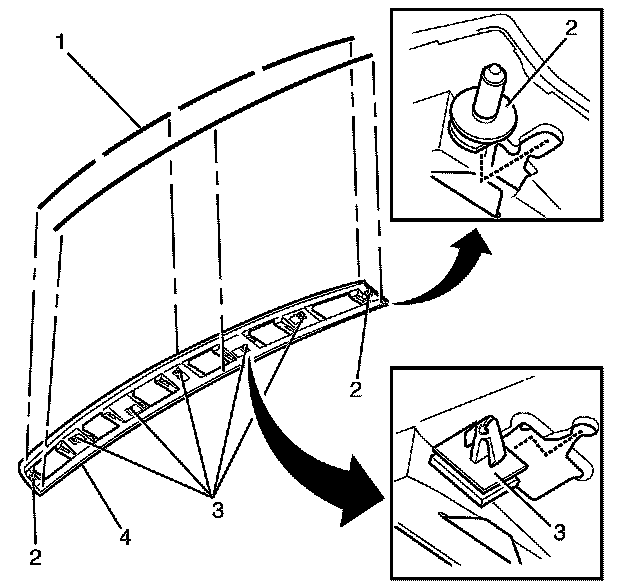 1
2
2
3
4
2
3