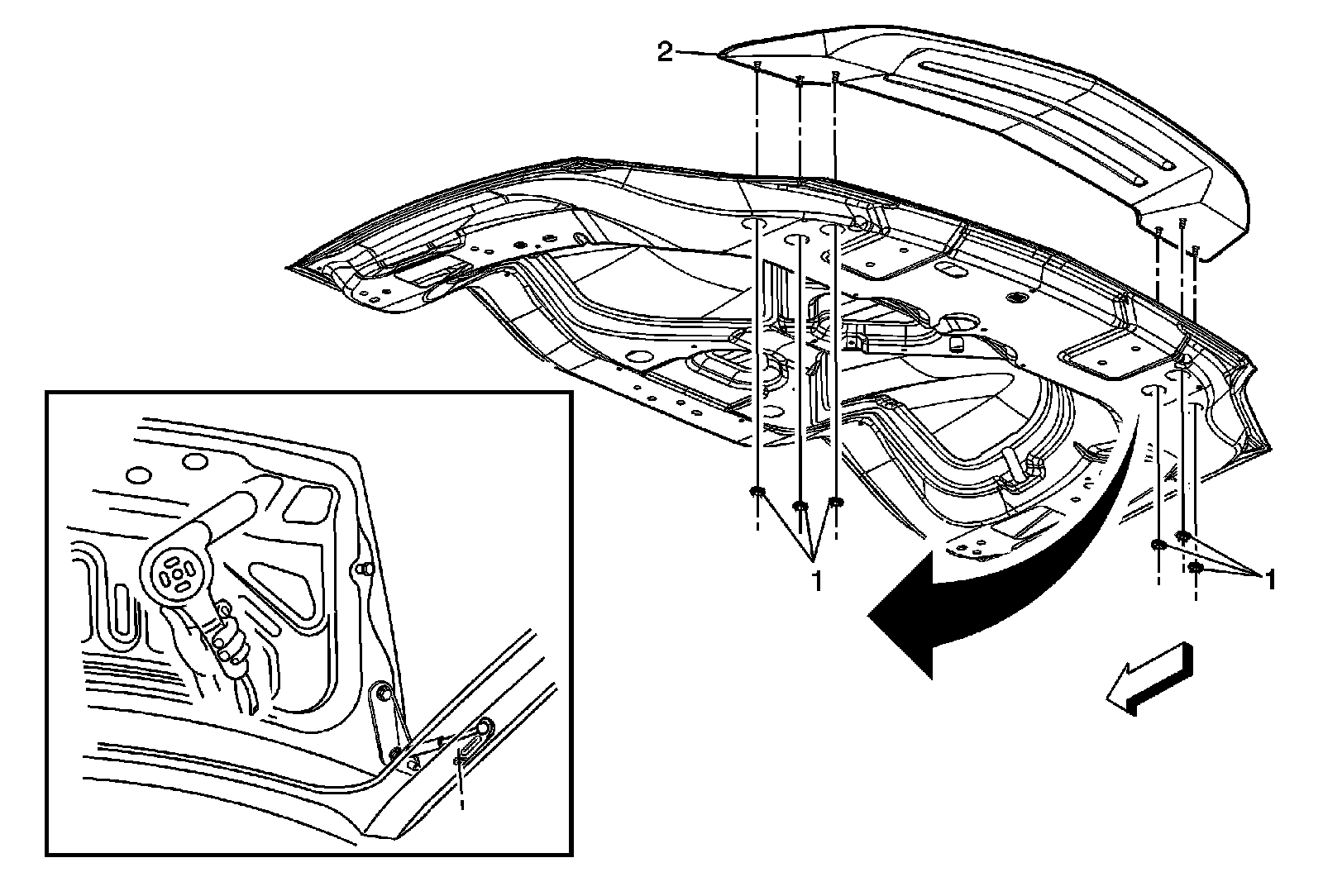 2
1
1