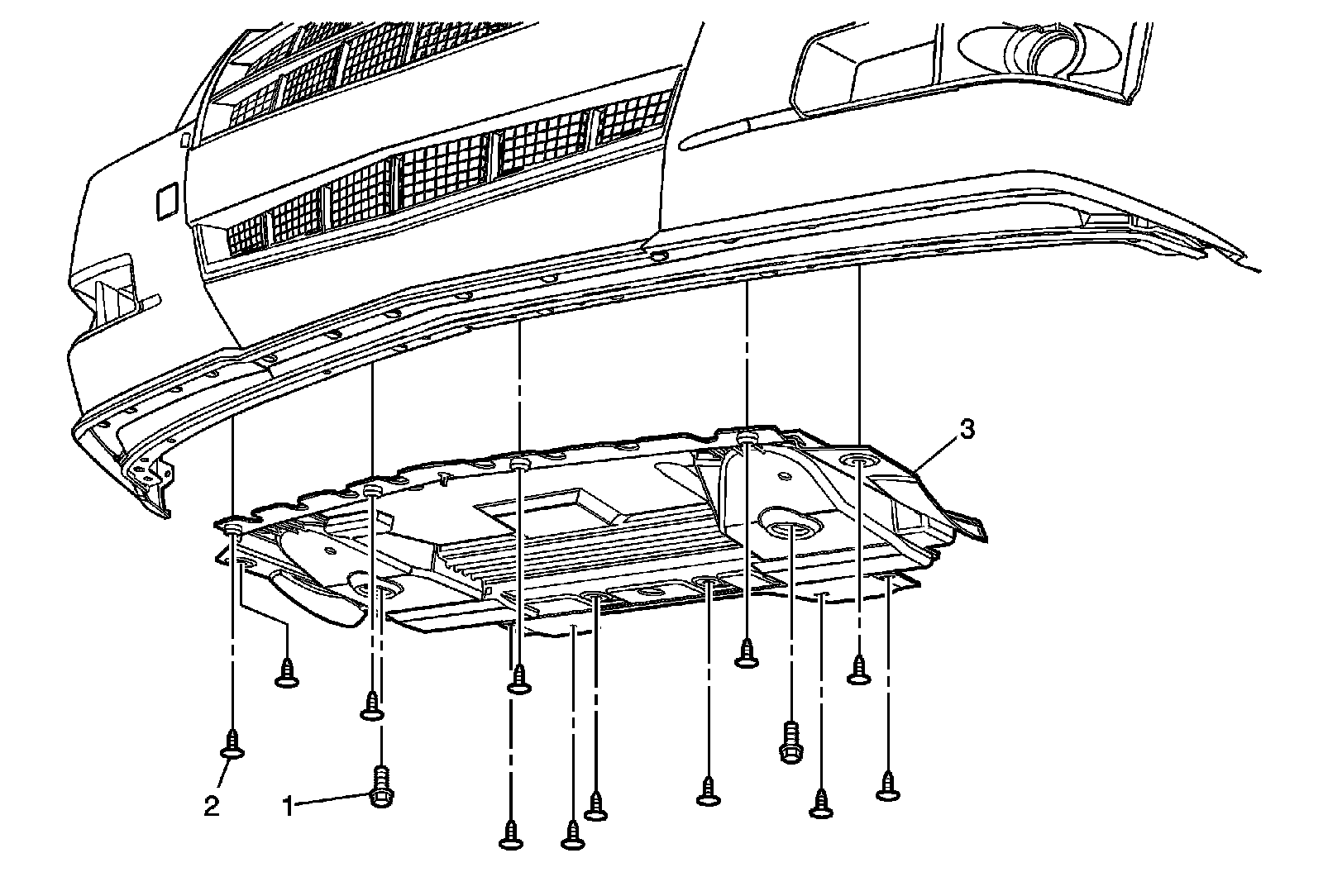 3
2
1