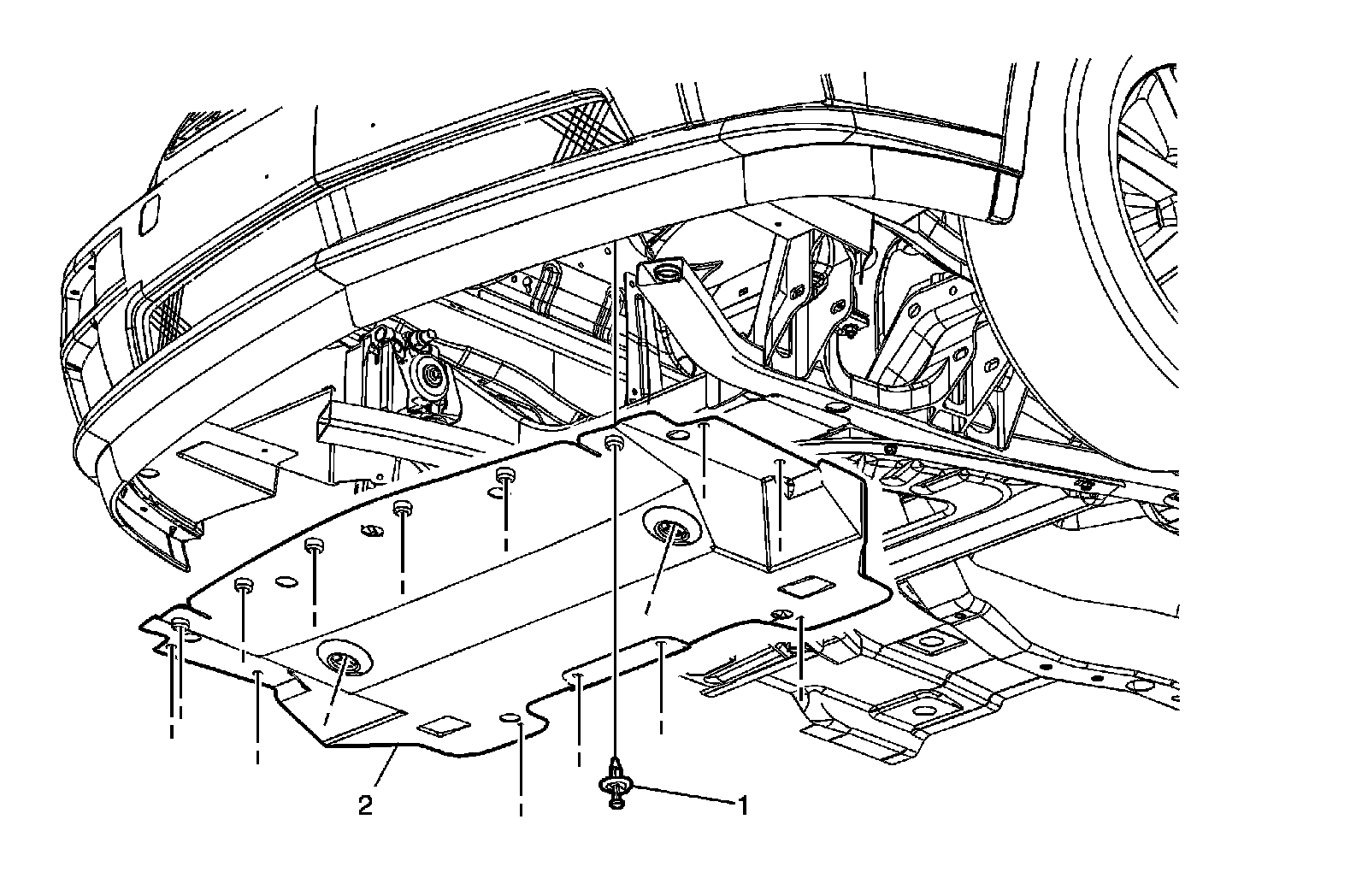 2
1