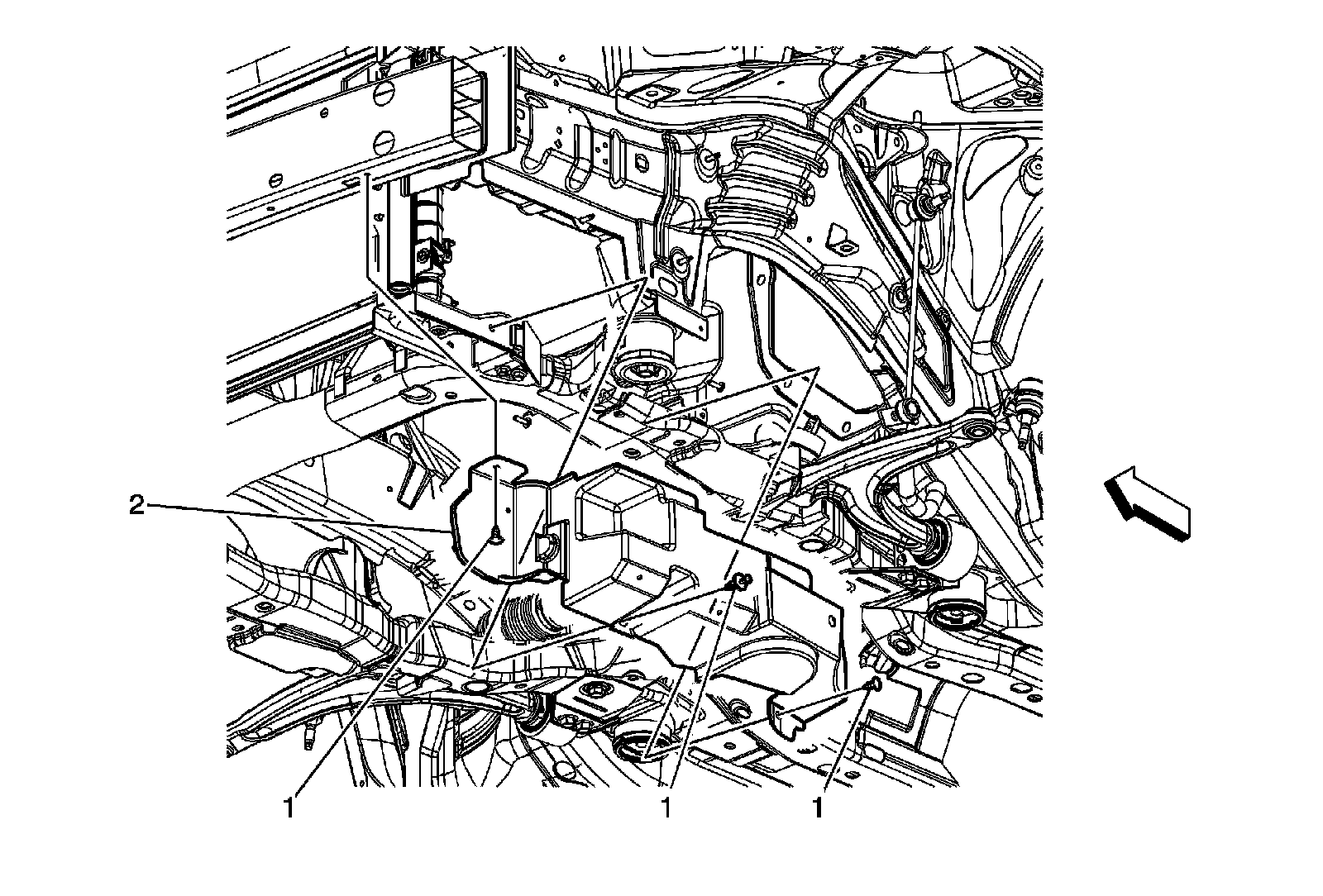 2
1
1
1