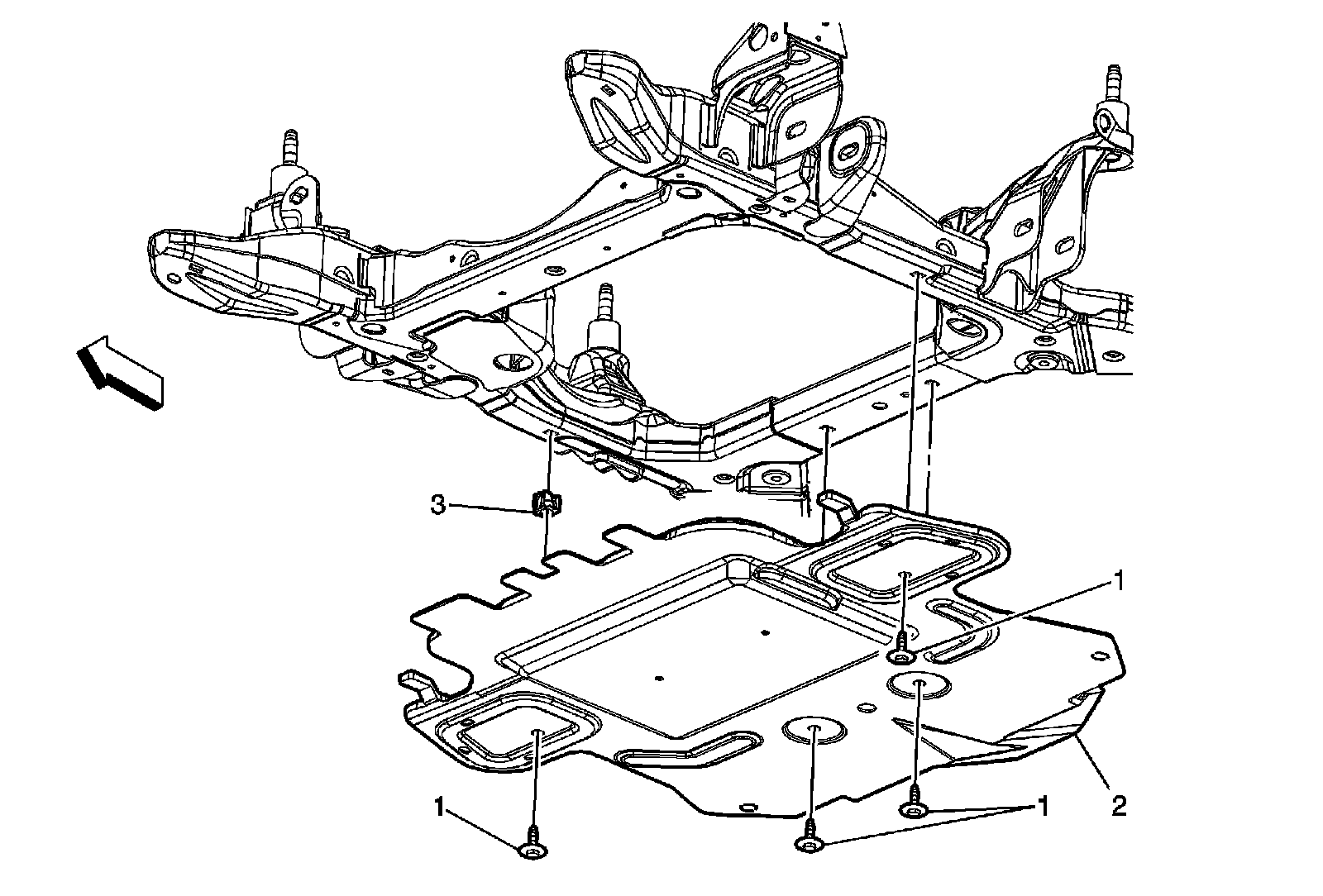 3
1
1
1
2