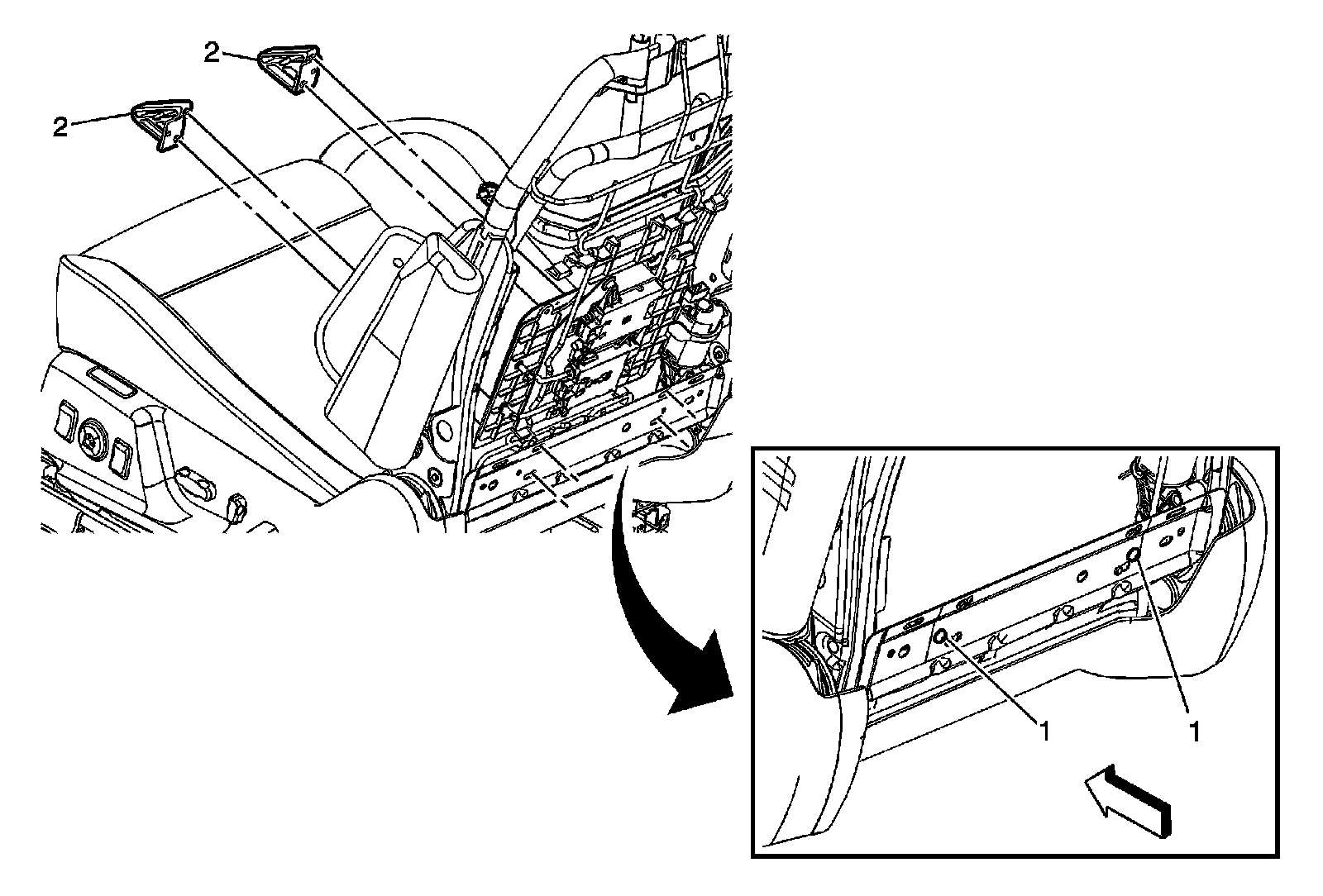 2
2
1
1