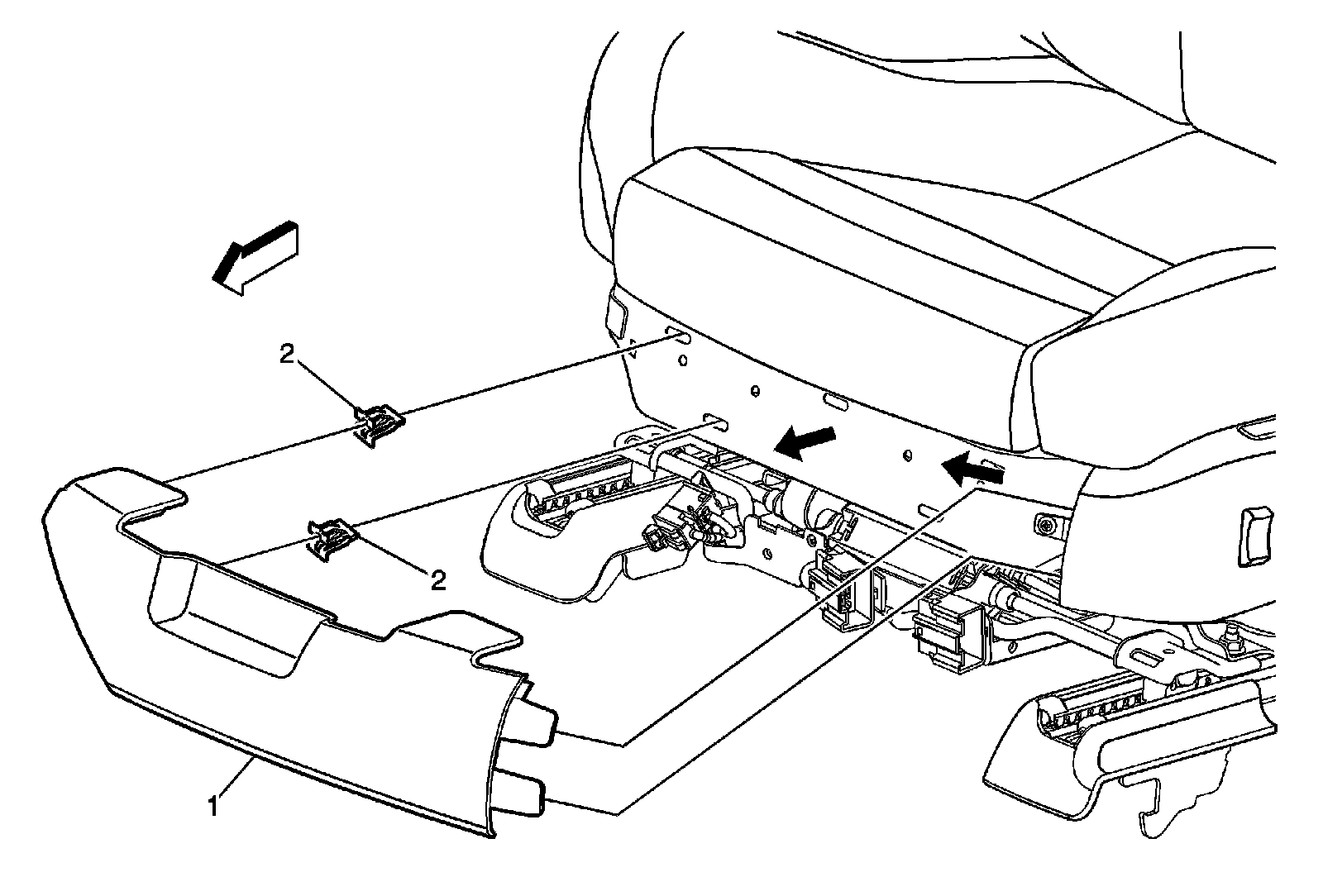 2
2
1