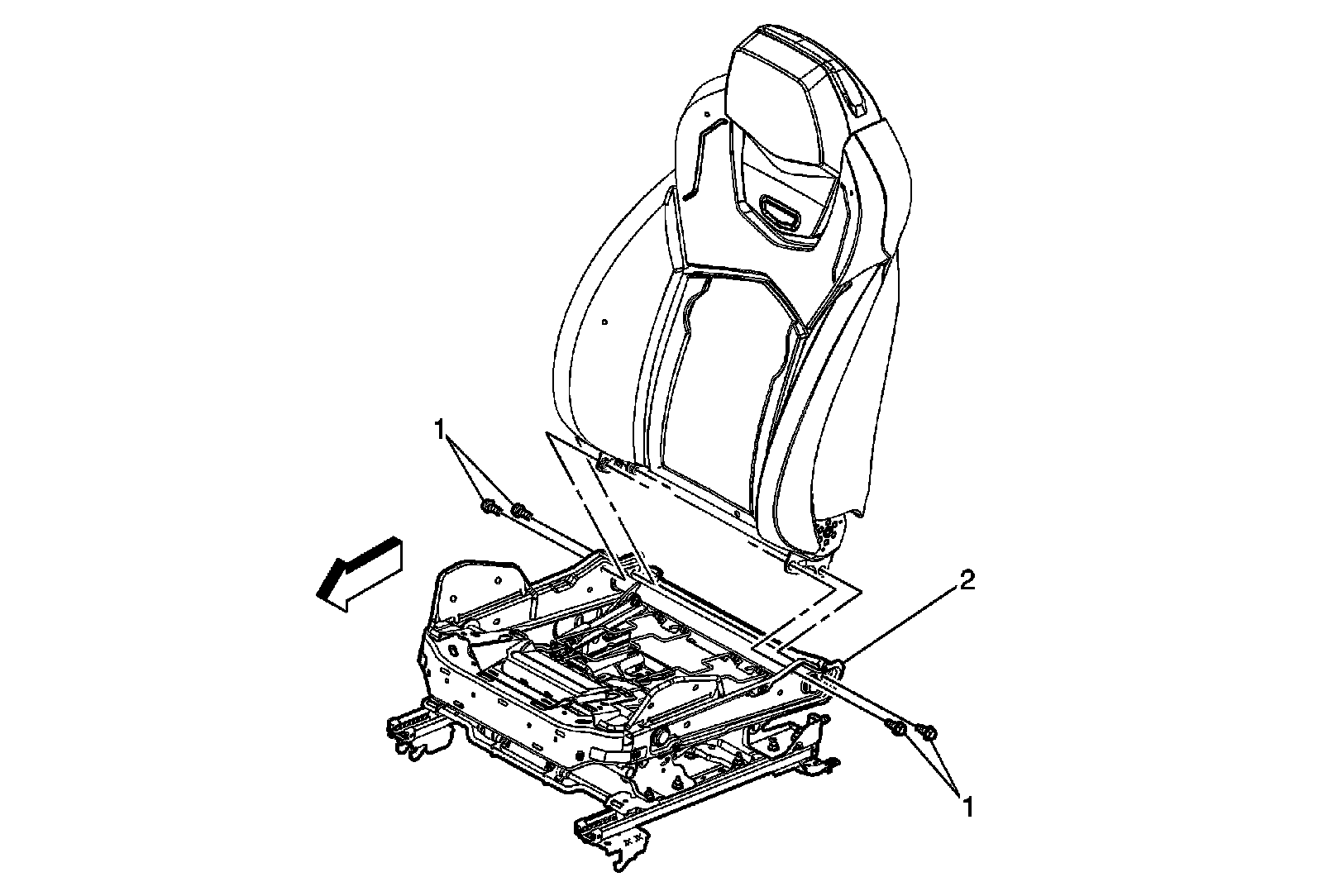 1

2

1