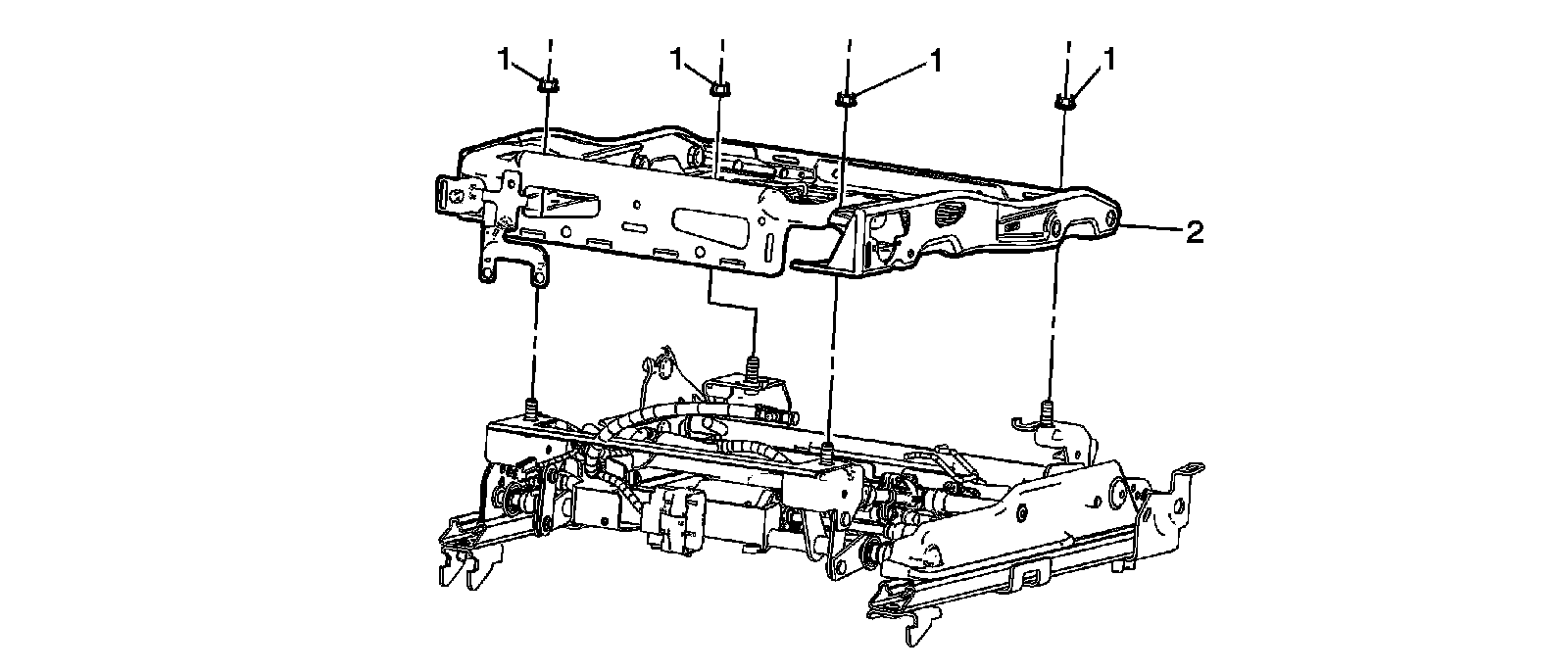 1
1
1
1
2