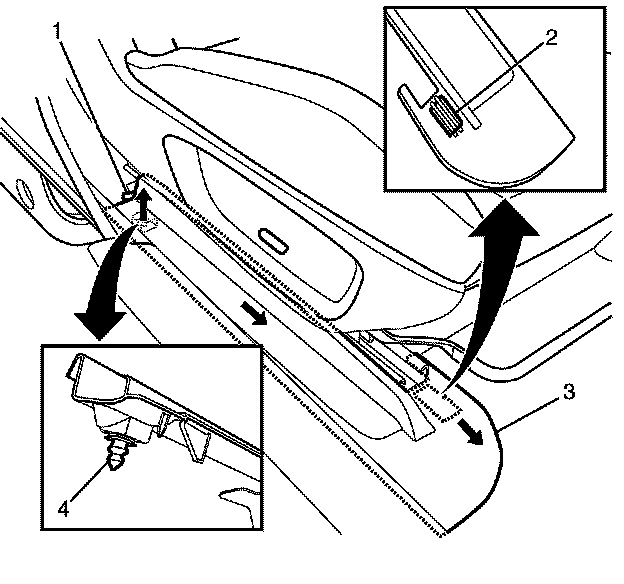 1
2
3
4