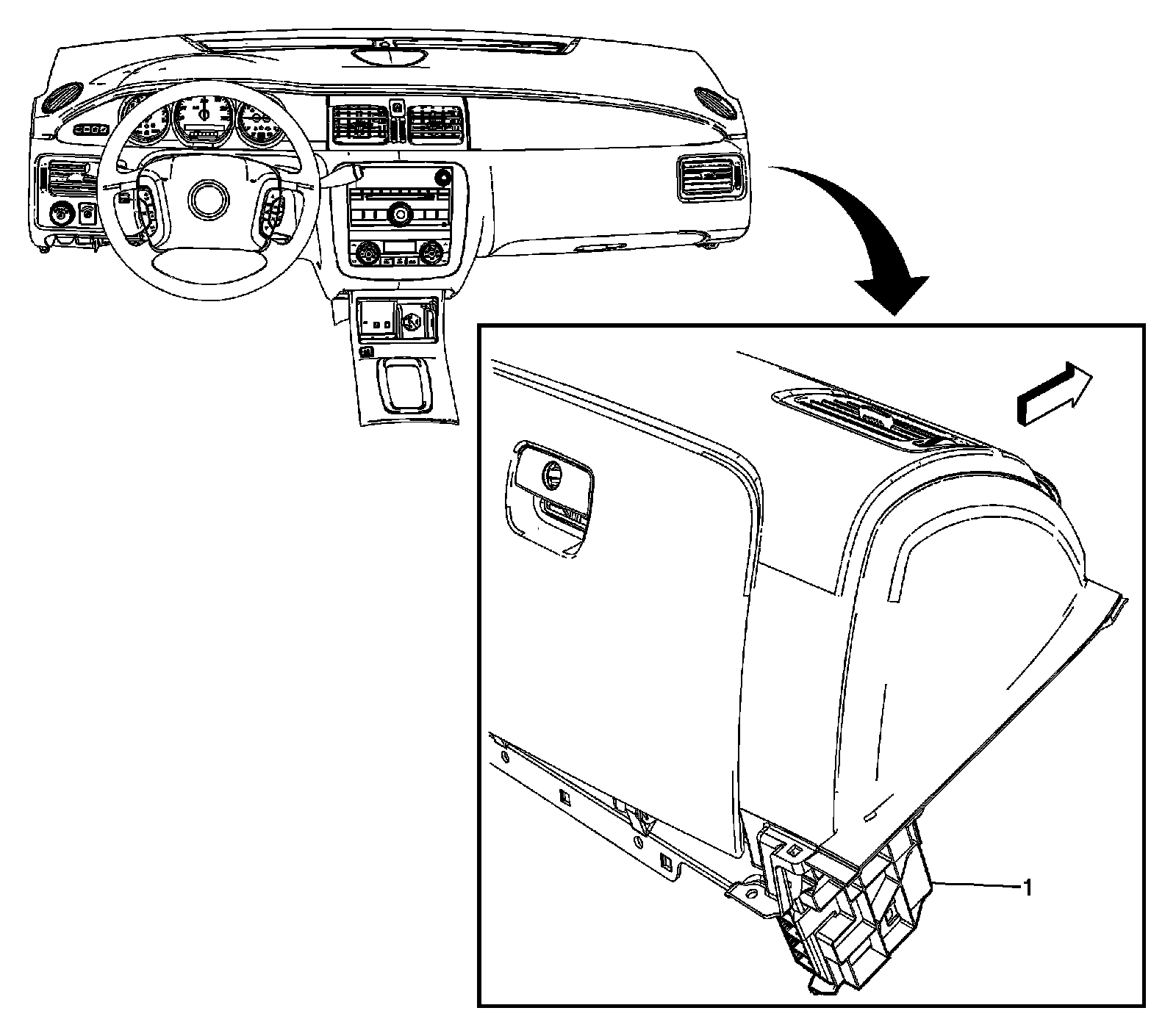 1