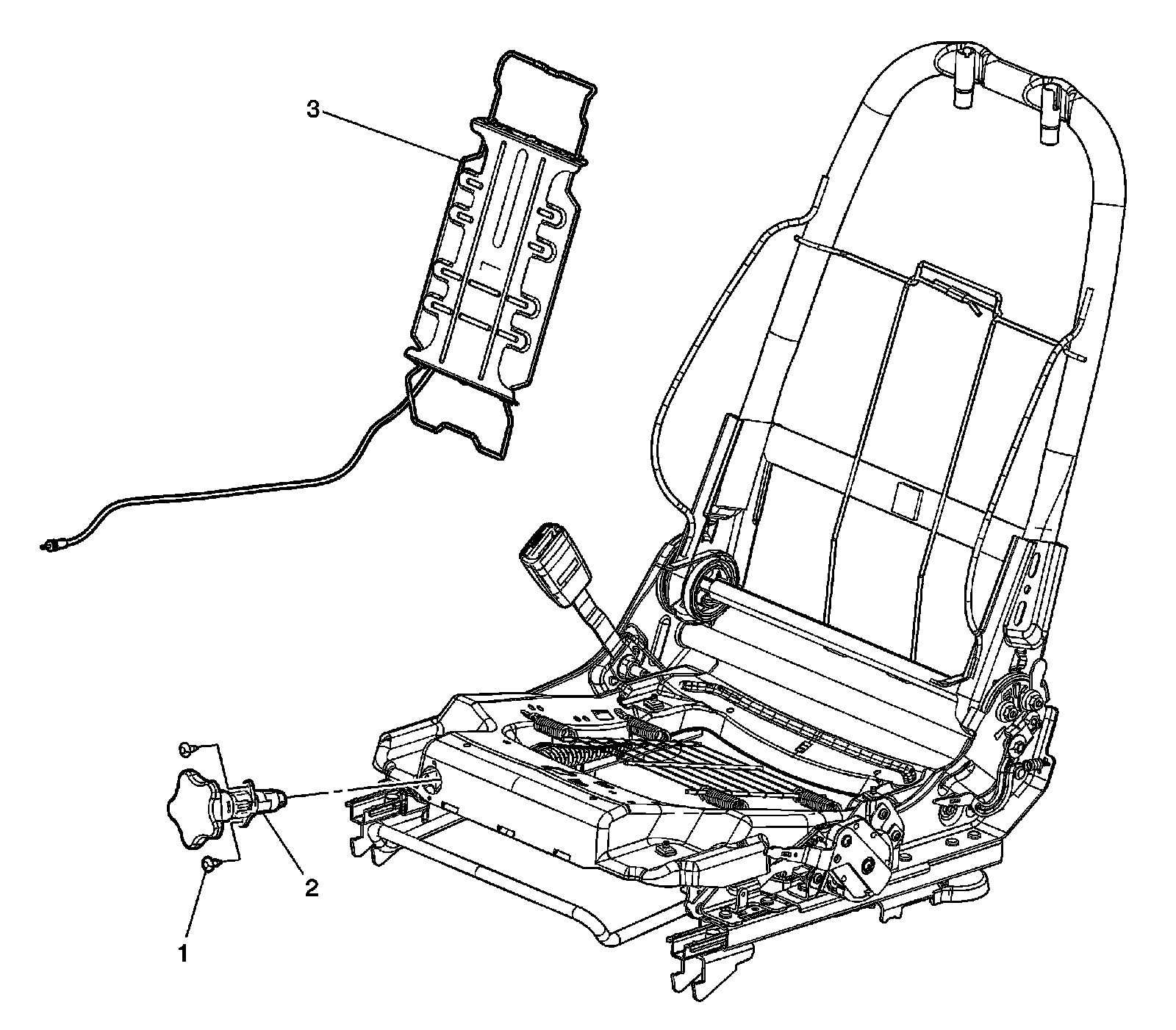 3

2

1