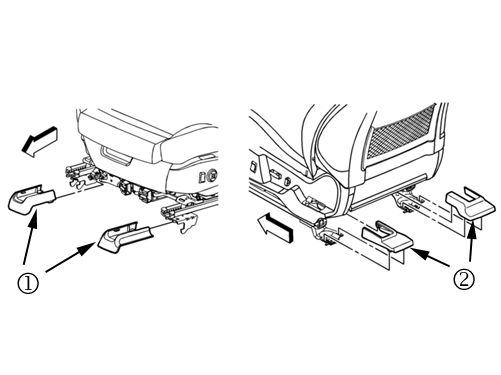 ①

②