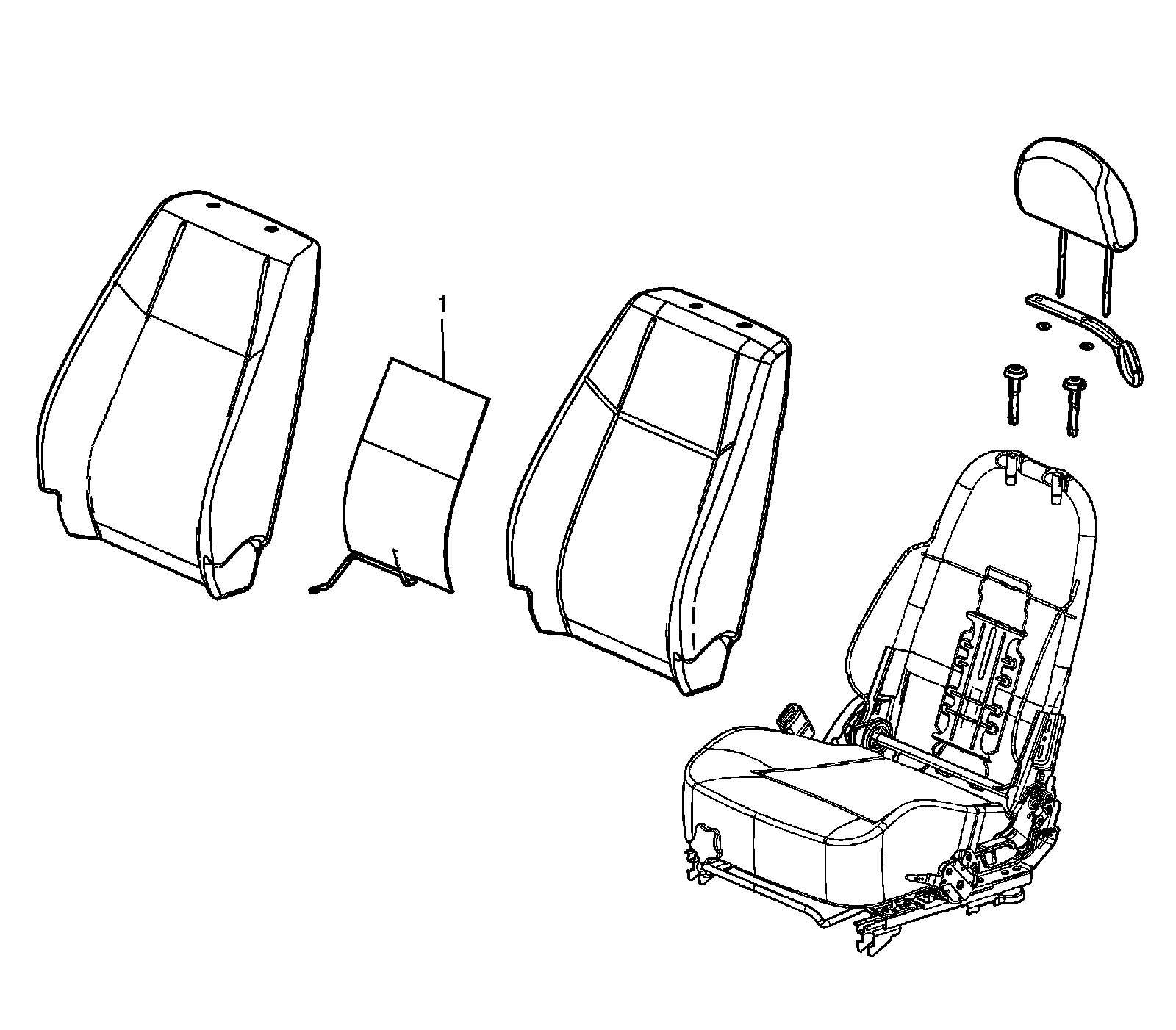 1