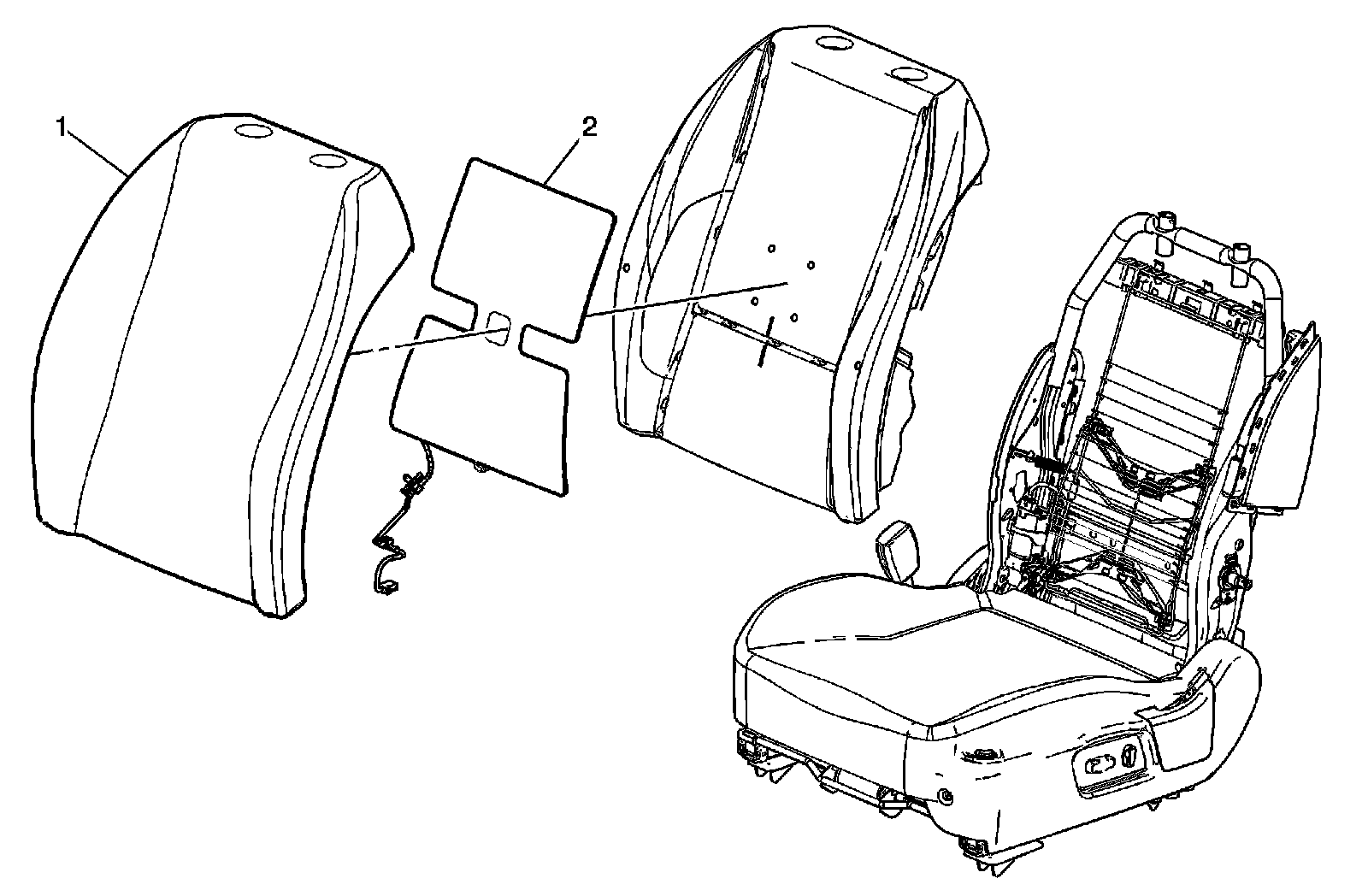 1

2