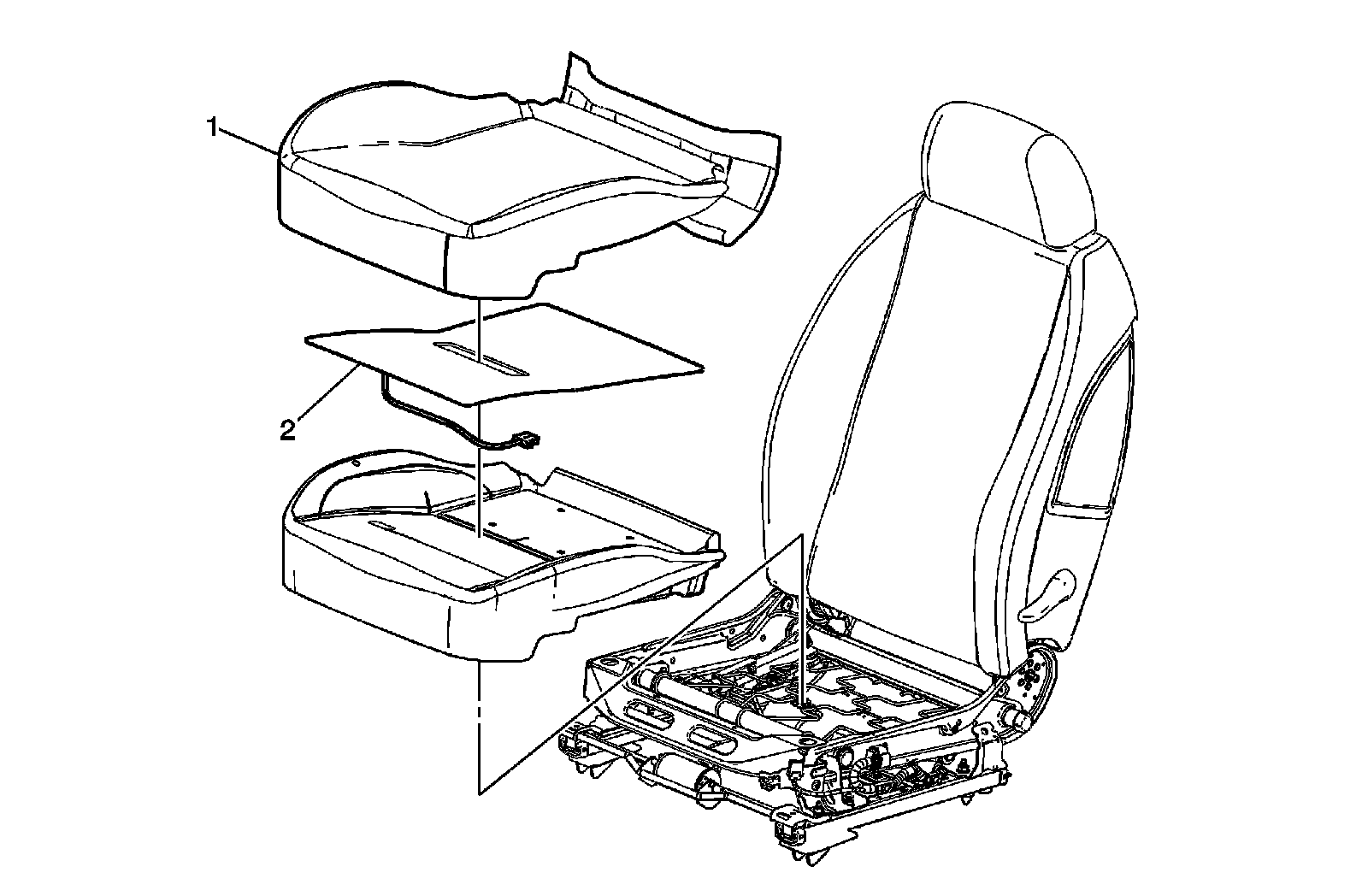 1

2