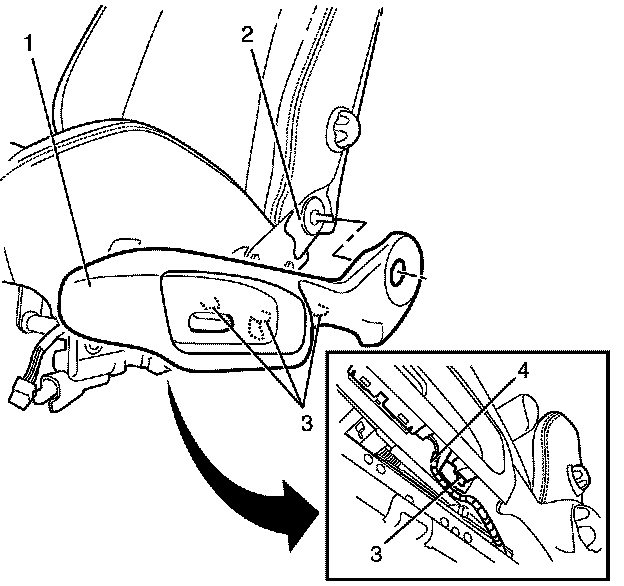 1
2
3
4
3