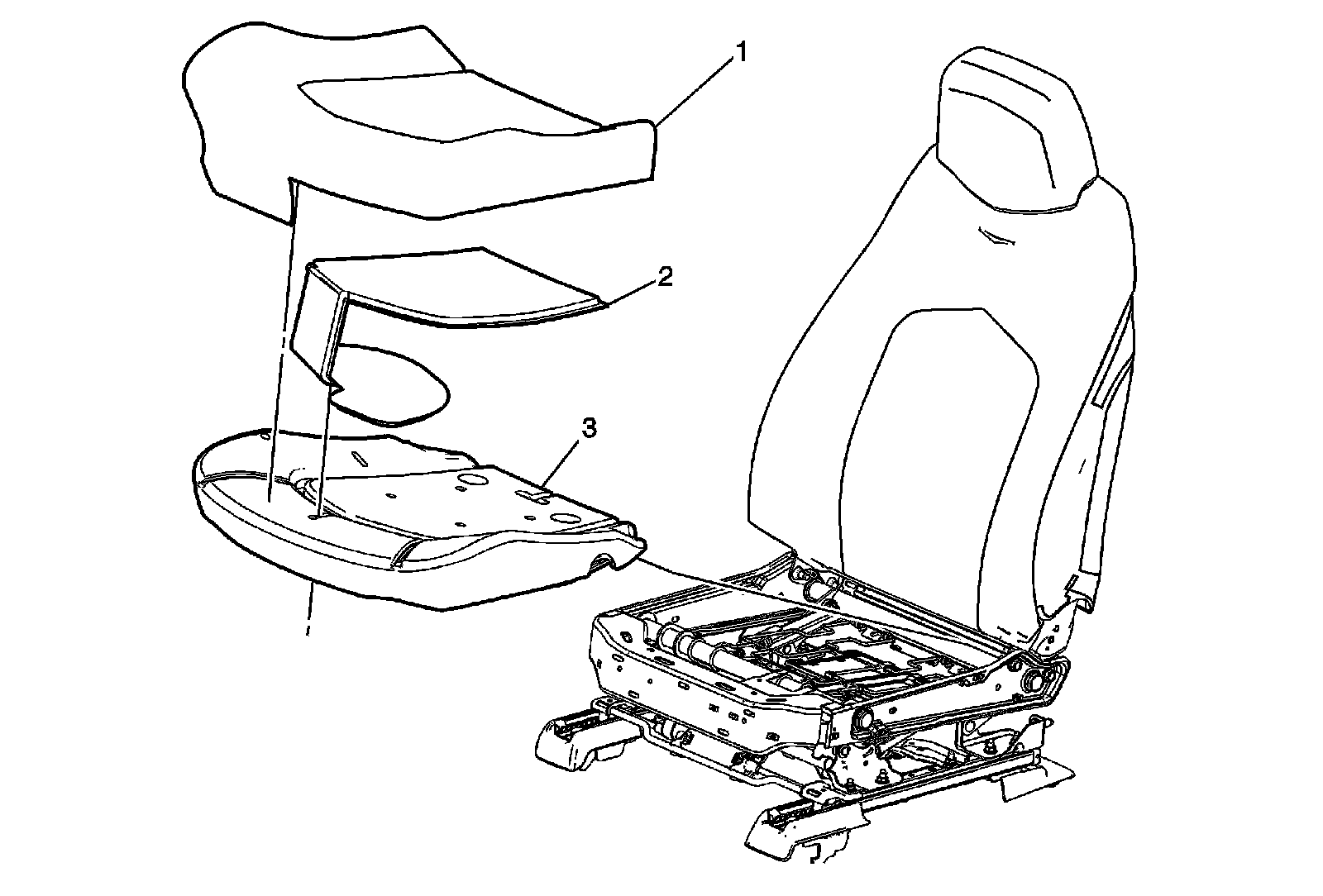 1
2
3