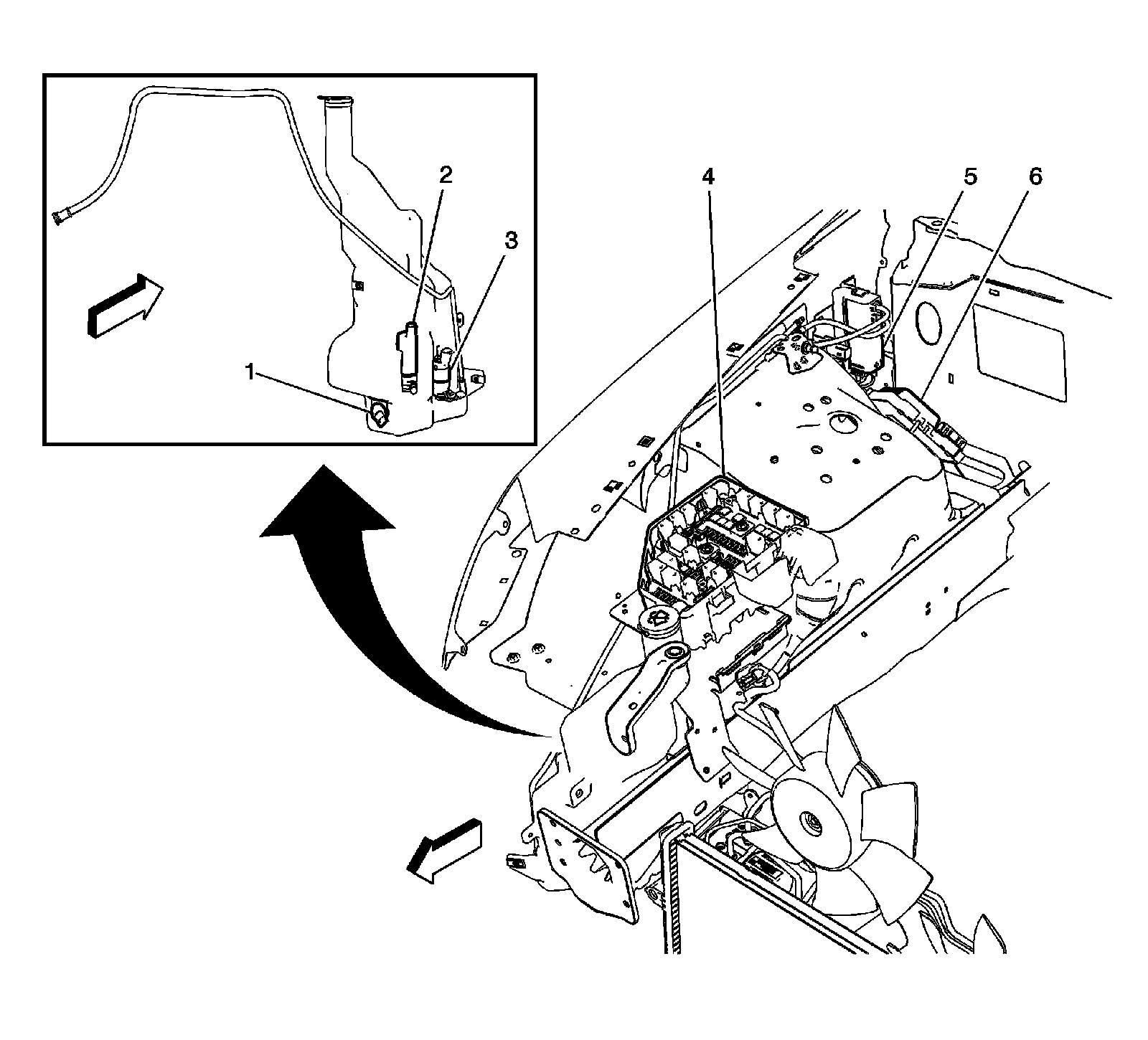 2
3
1
4
5
6