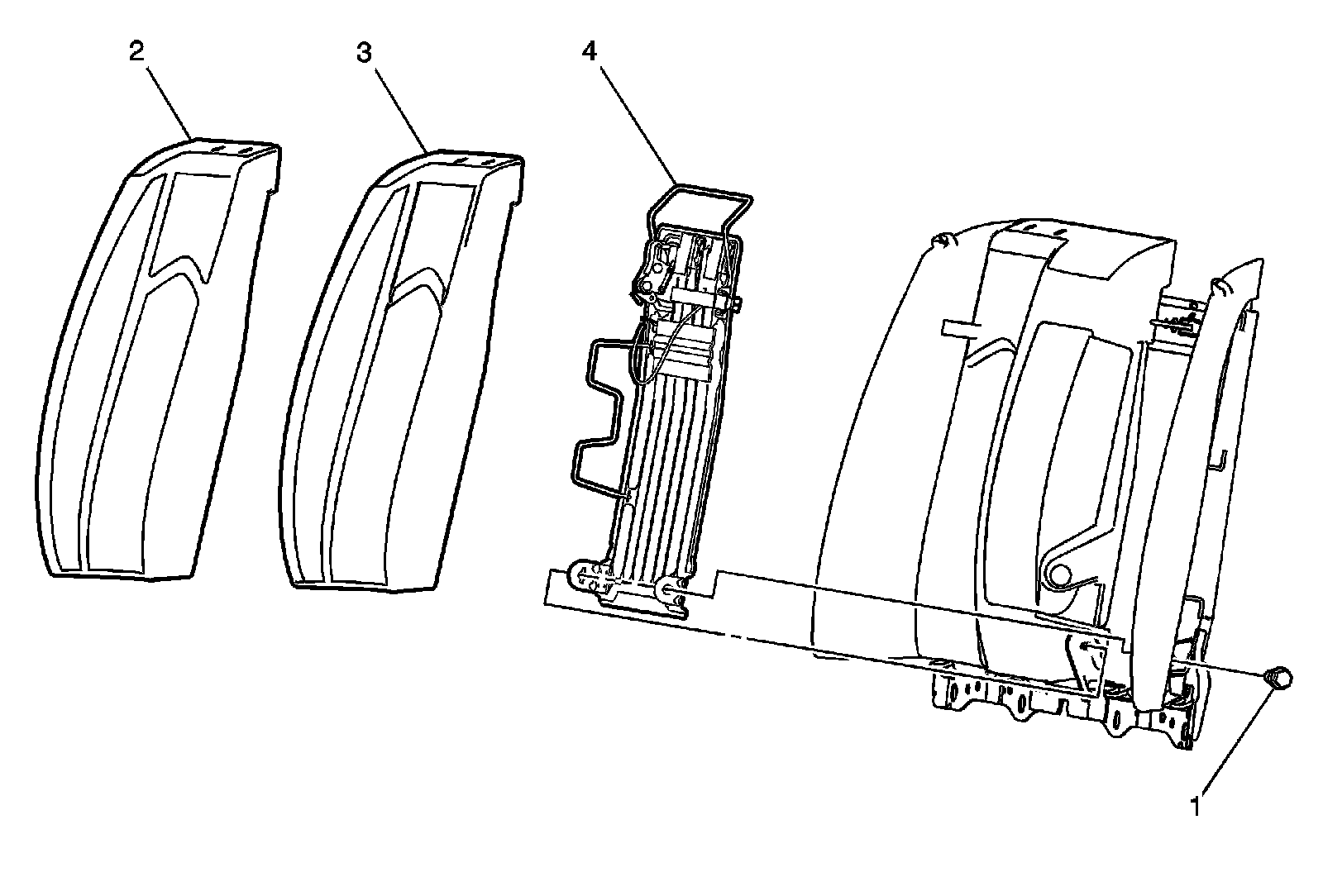 2
3
4
1