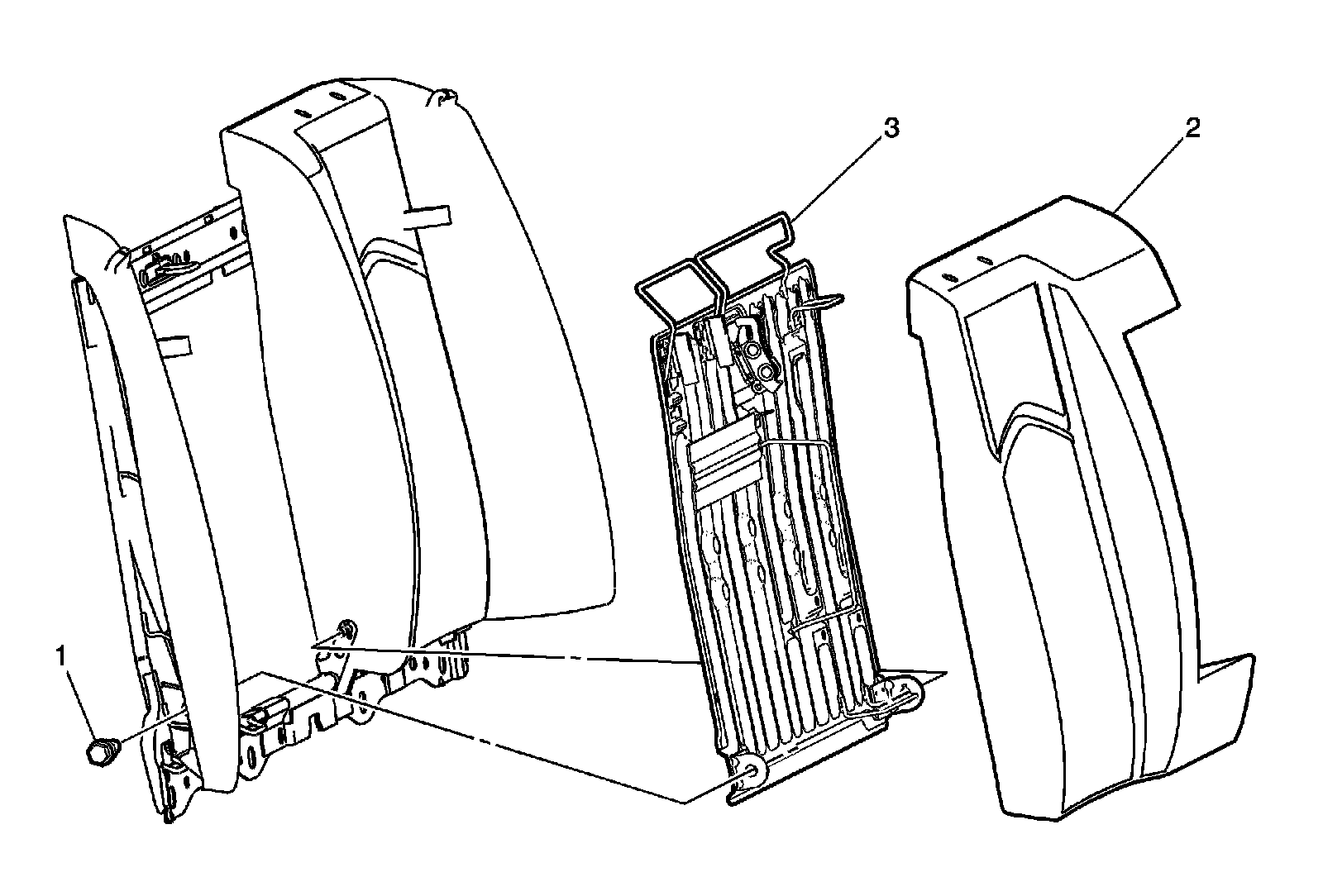 3
2
1