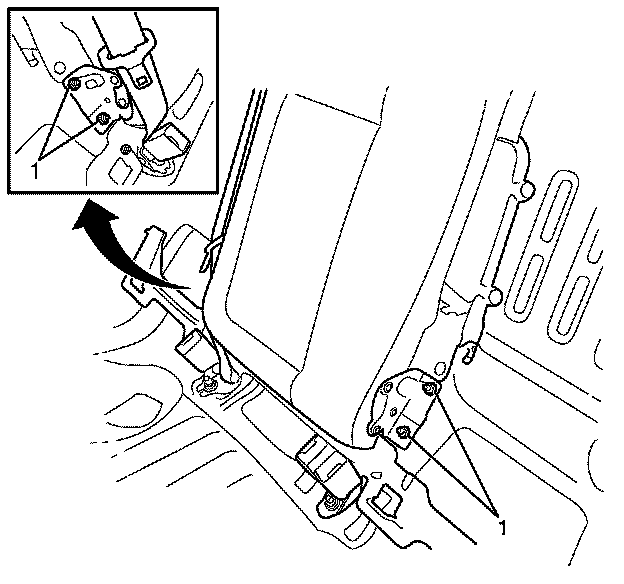 1

1