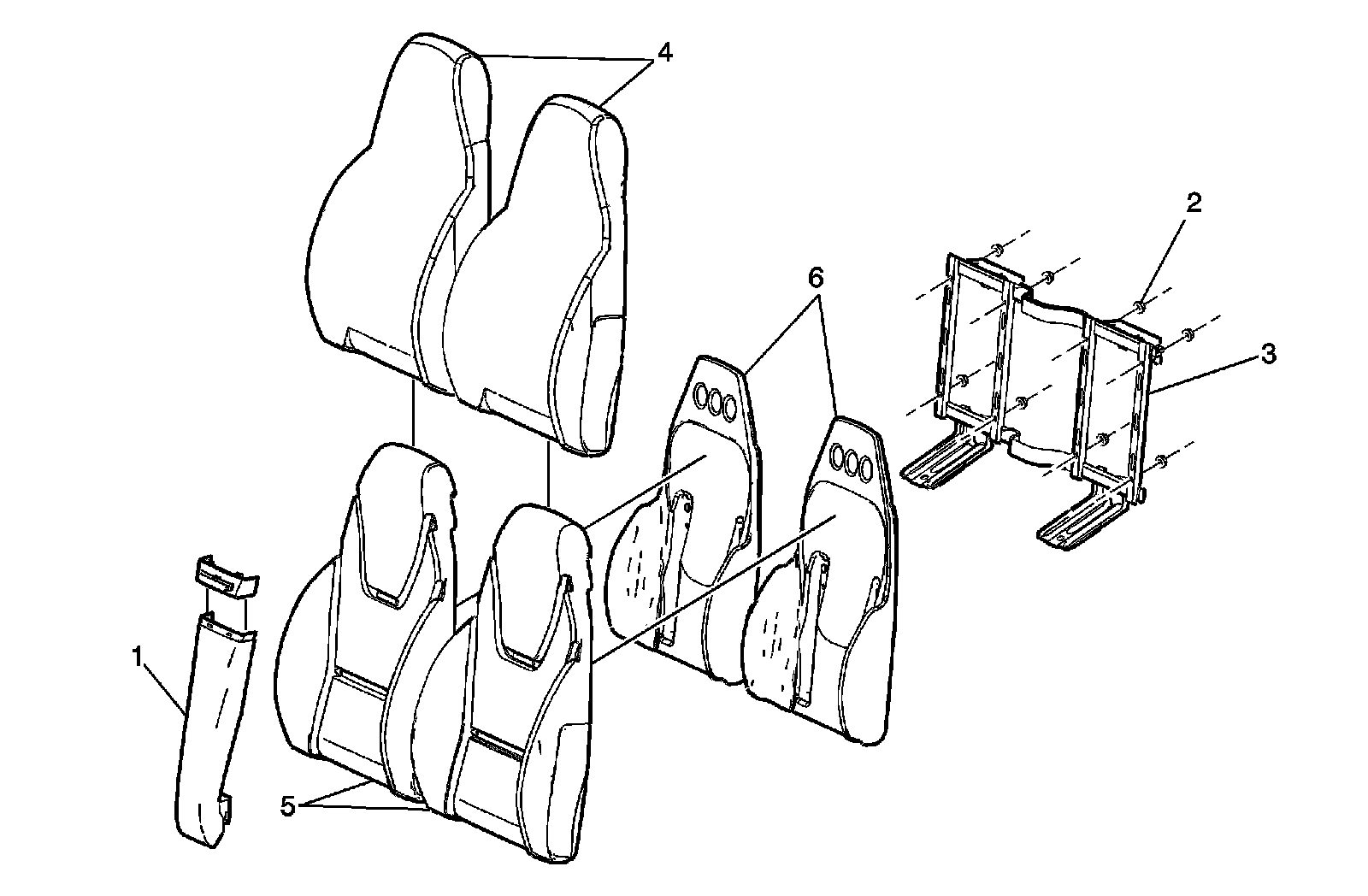 4
2
6
3
1
5