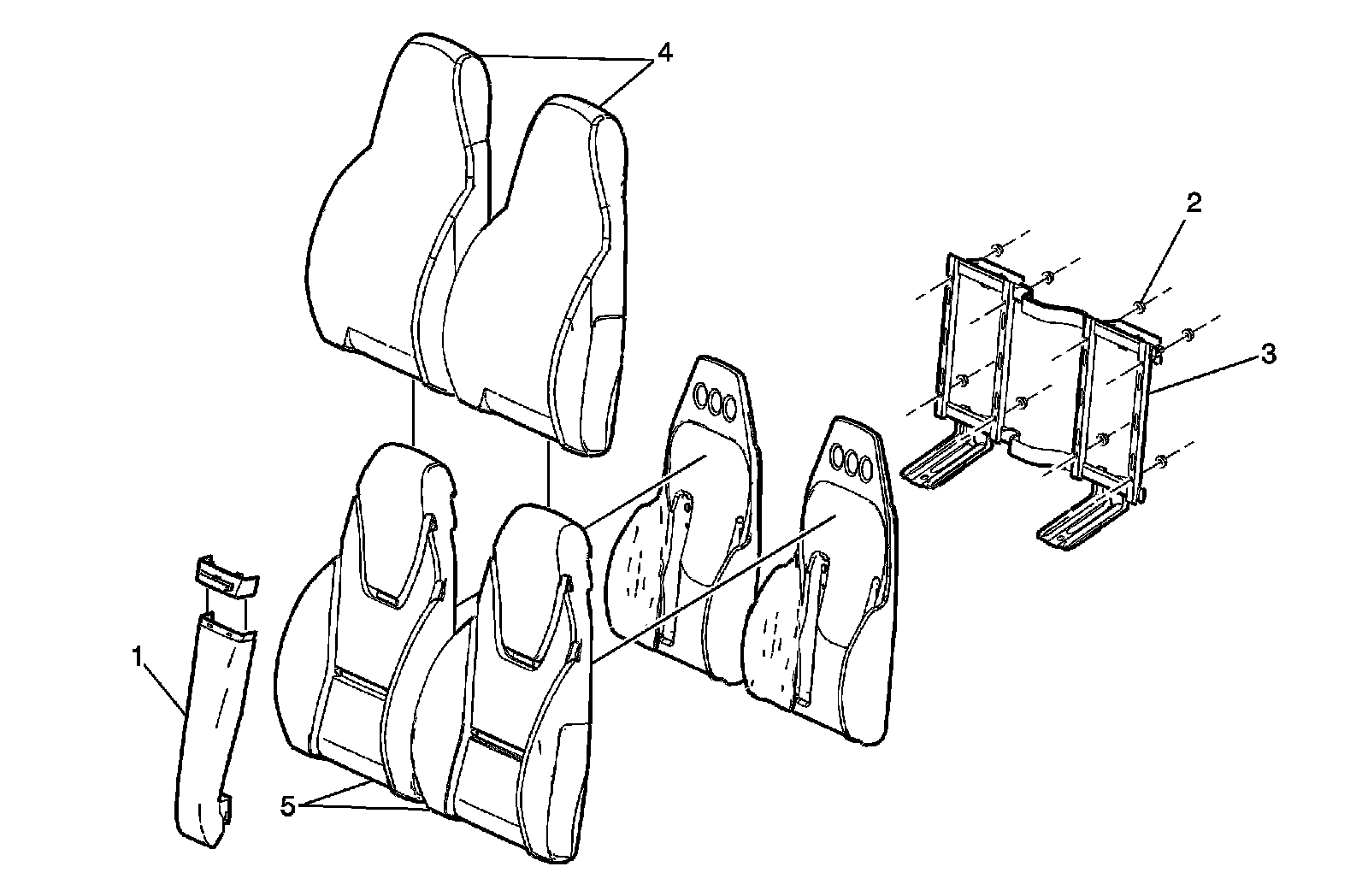 4
2
3
1
5