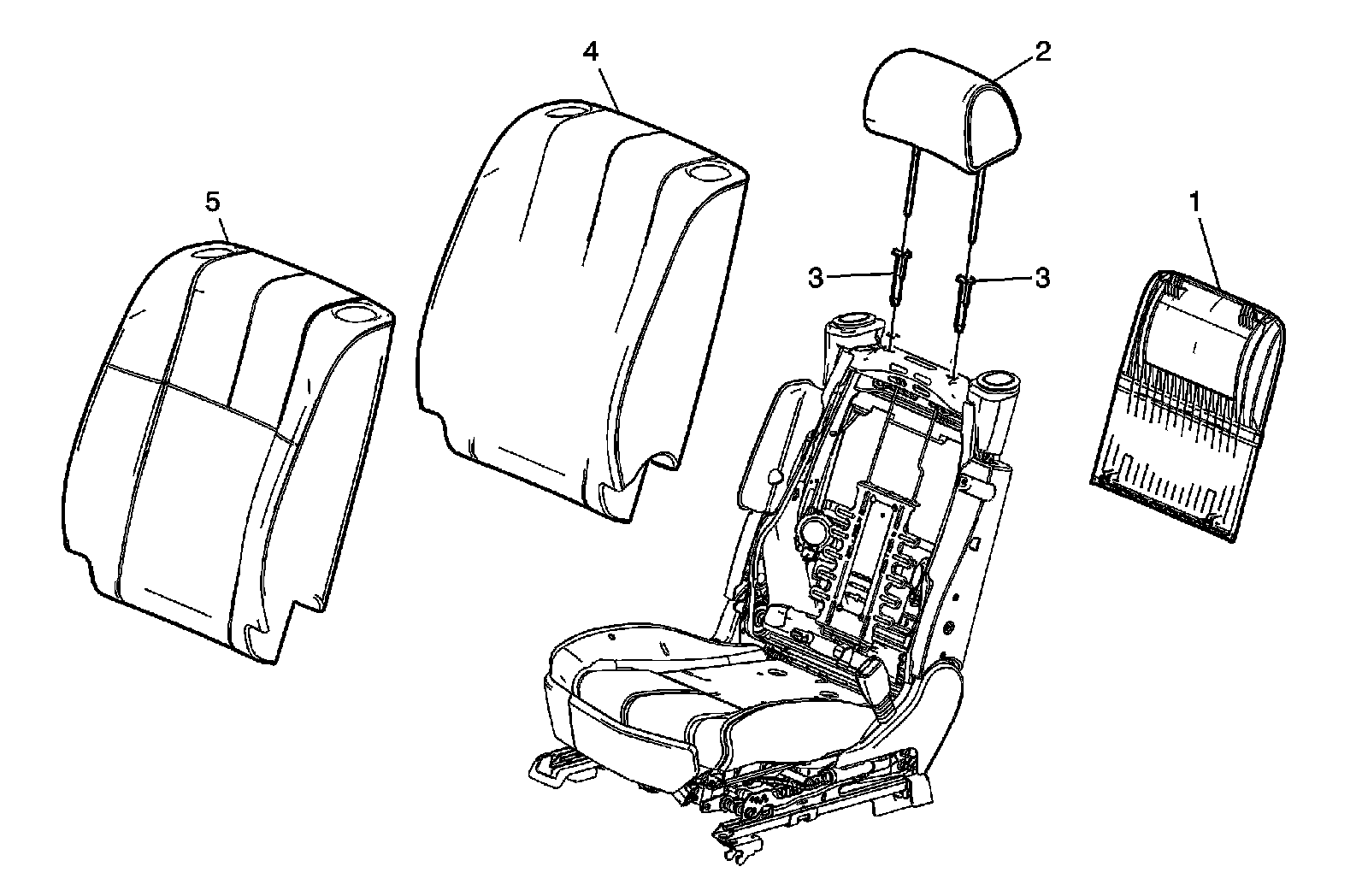 4
2
5
1
3
3