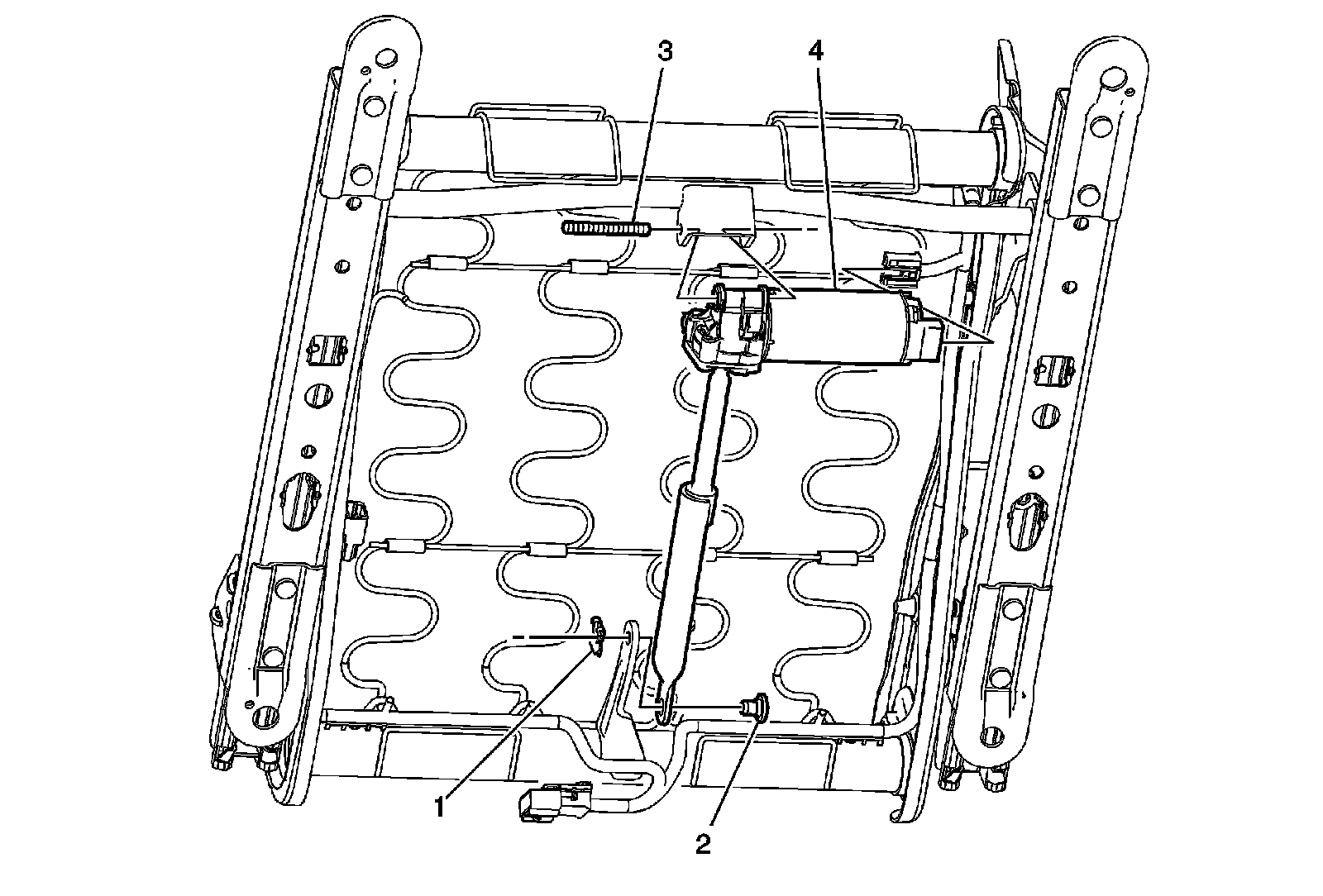 3
4
1
2