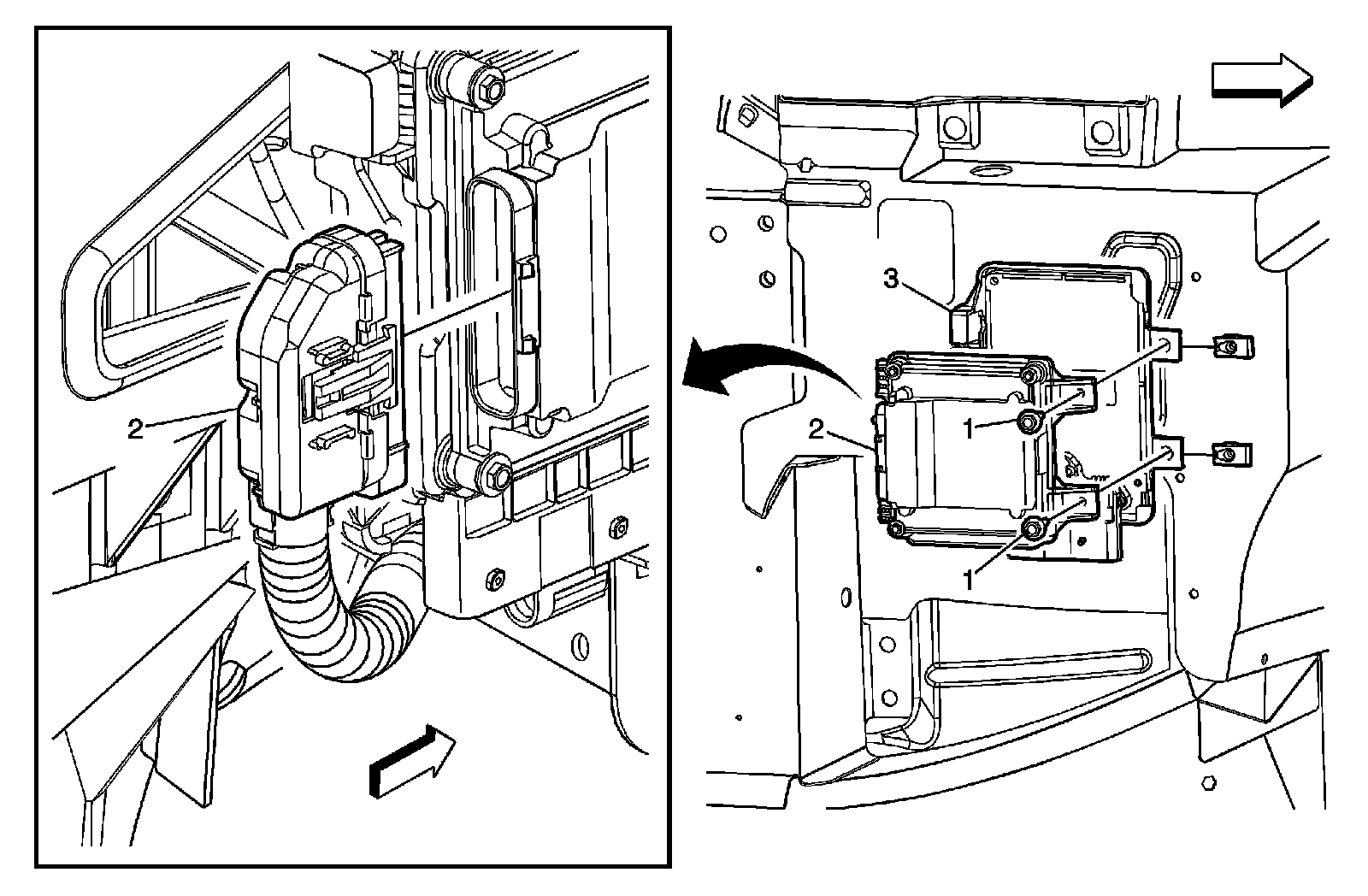 2

3

2

1

1