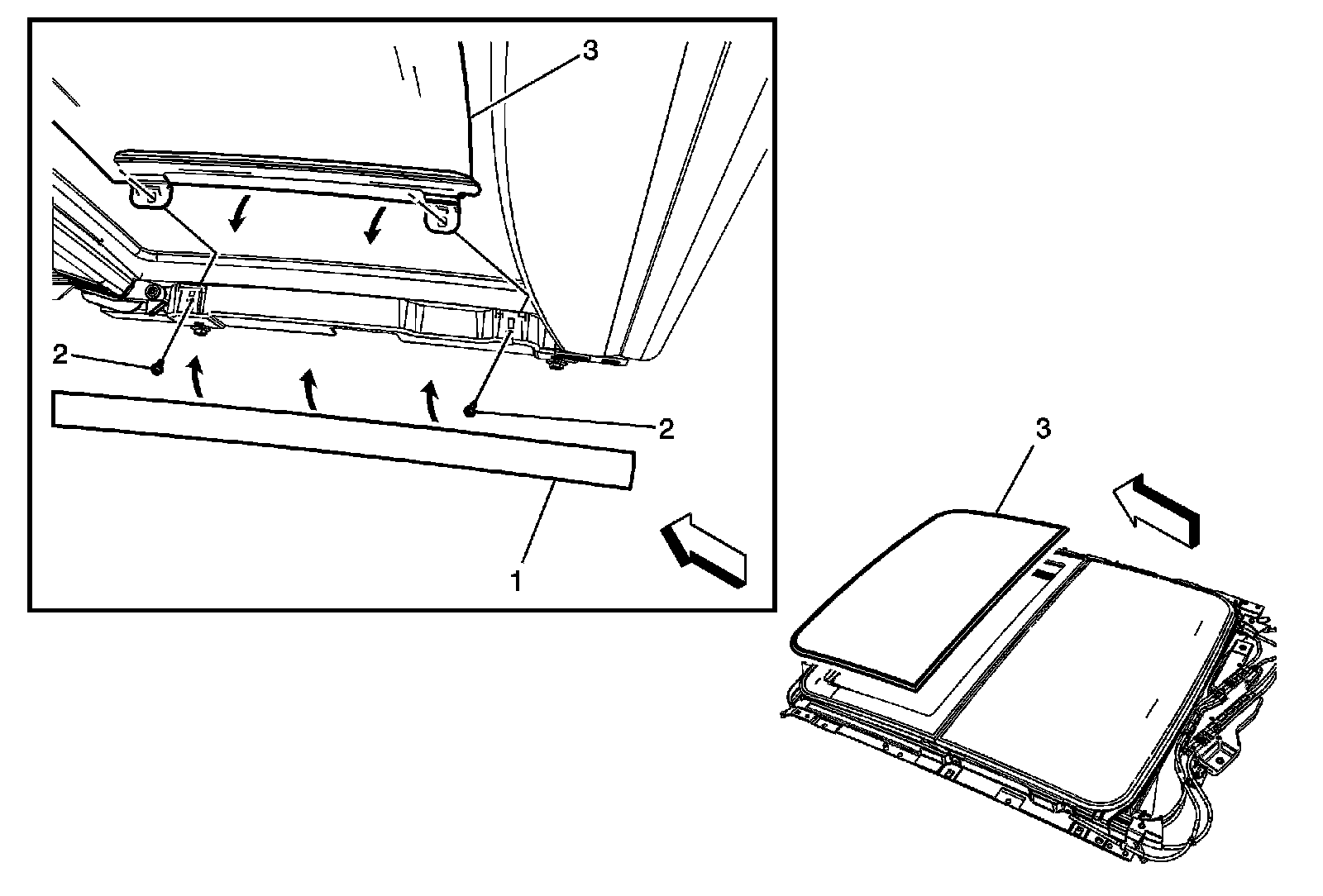 3
2
2
1
3