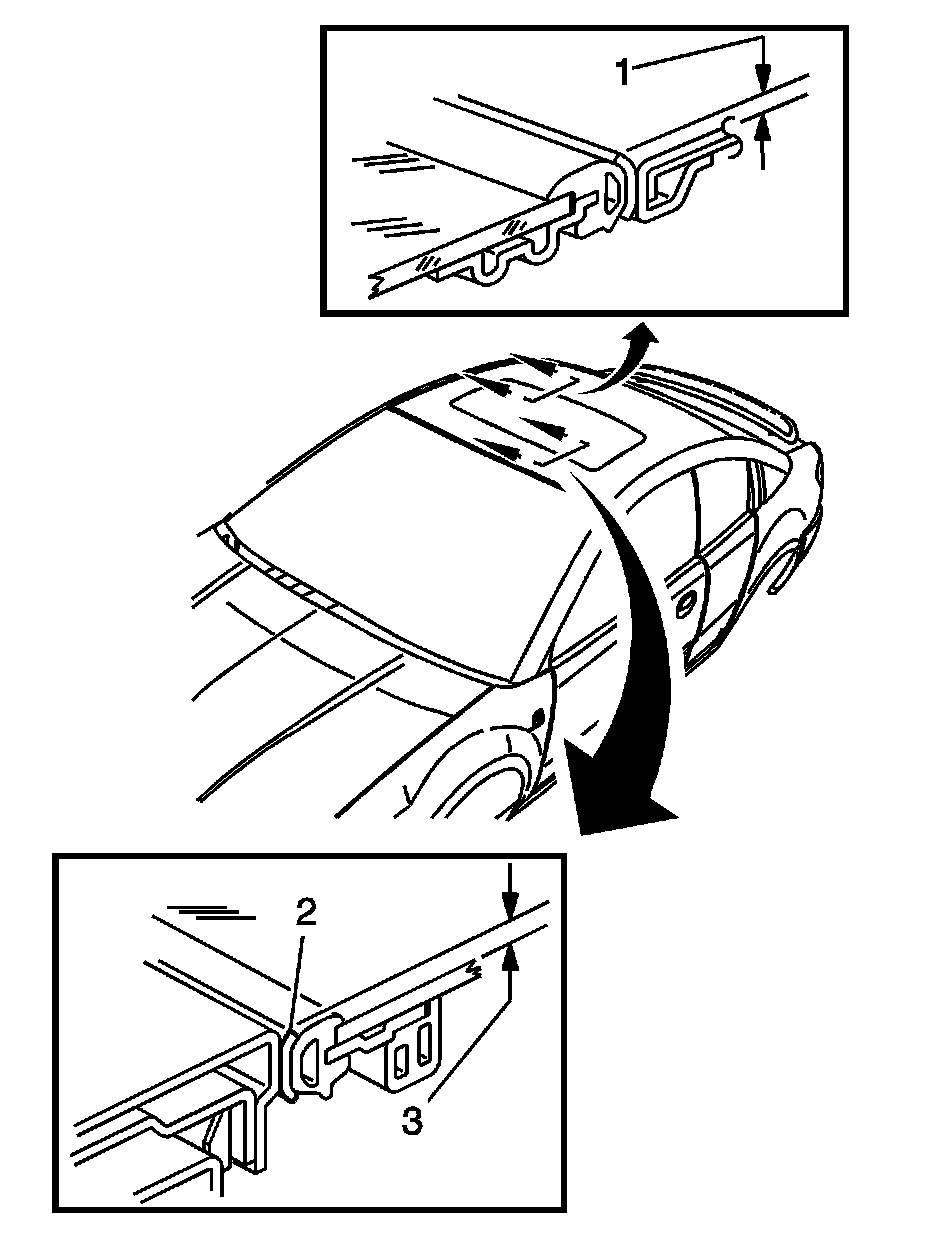 1

2

3