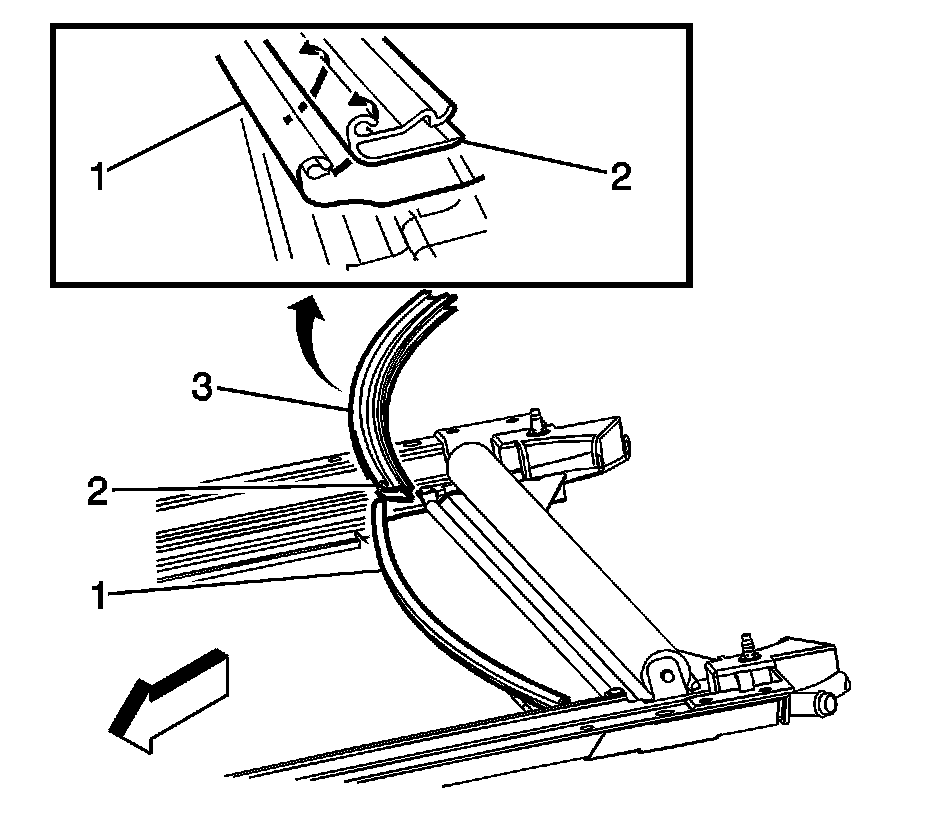 1
2
3
2
1