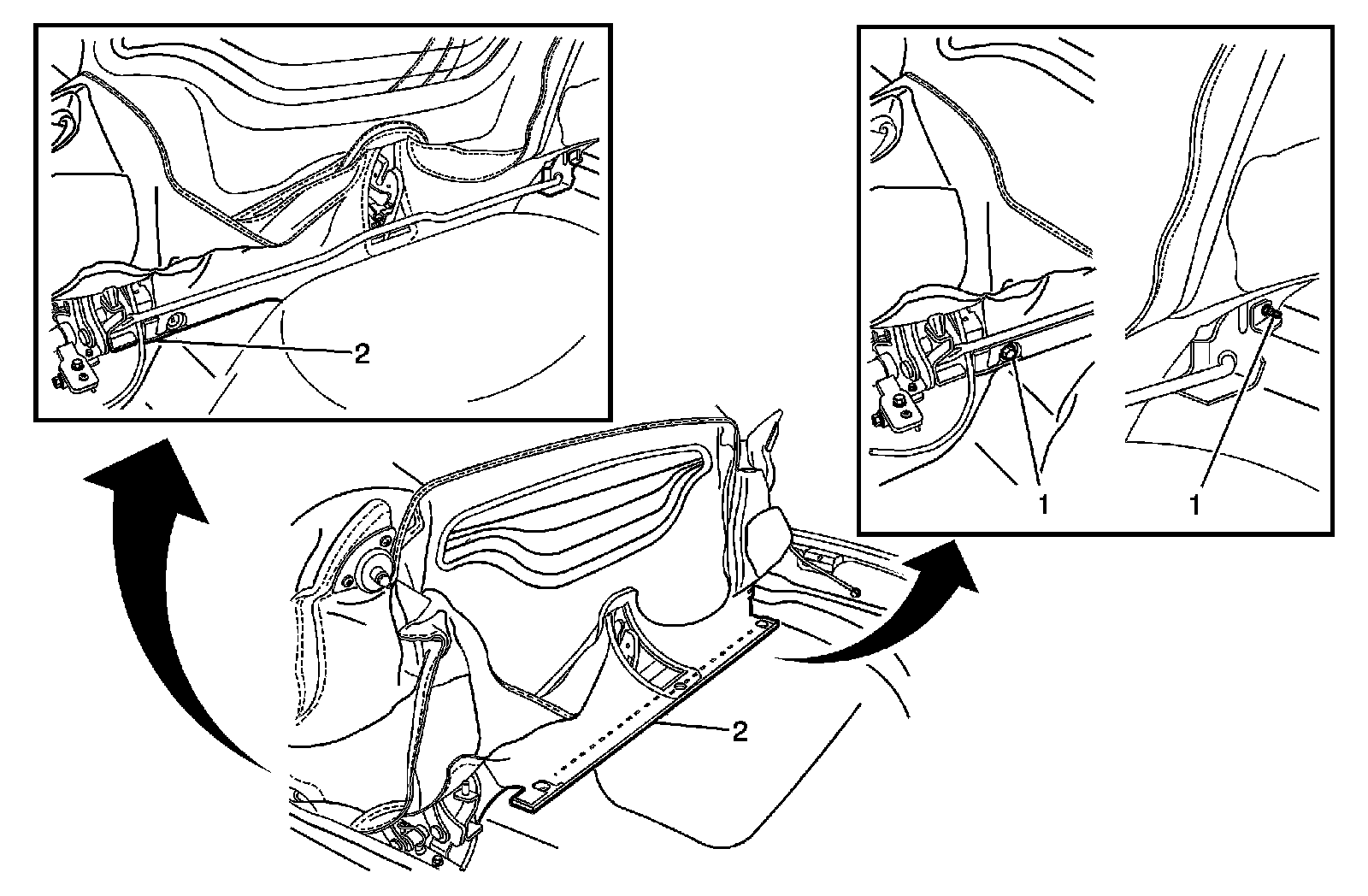 2

1

1

2