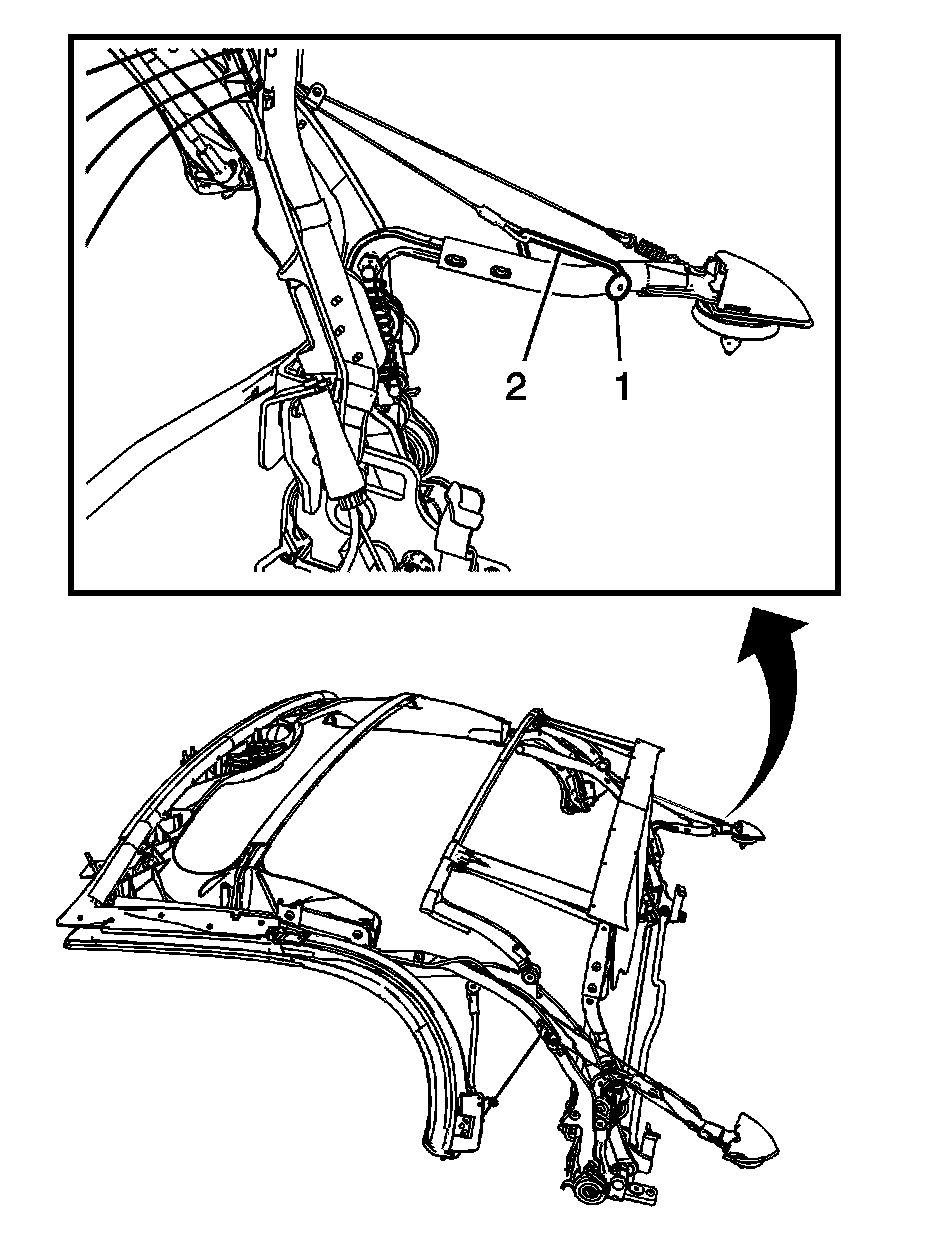 2
1