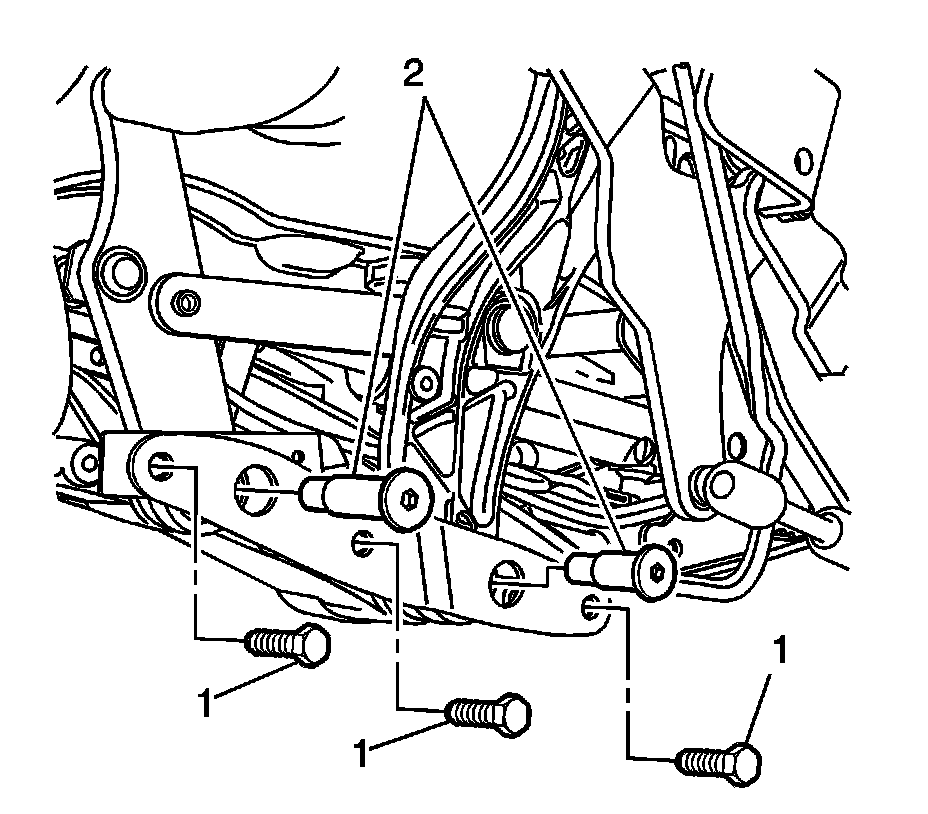 2
1
1
1