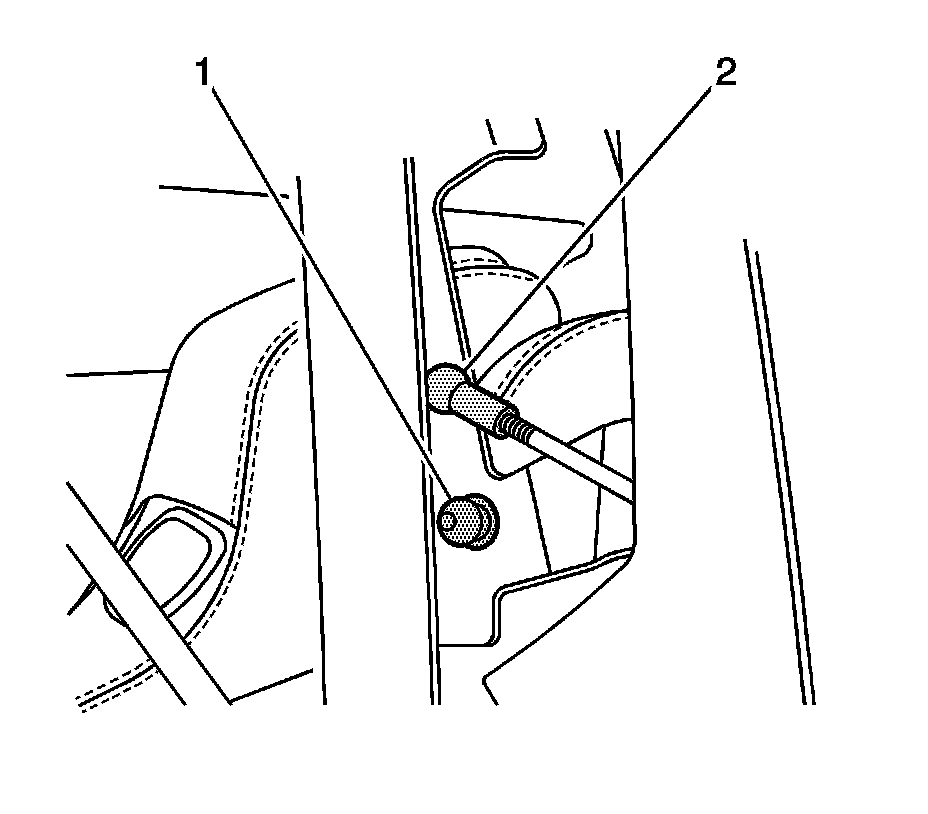 1
2