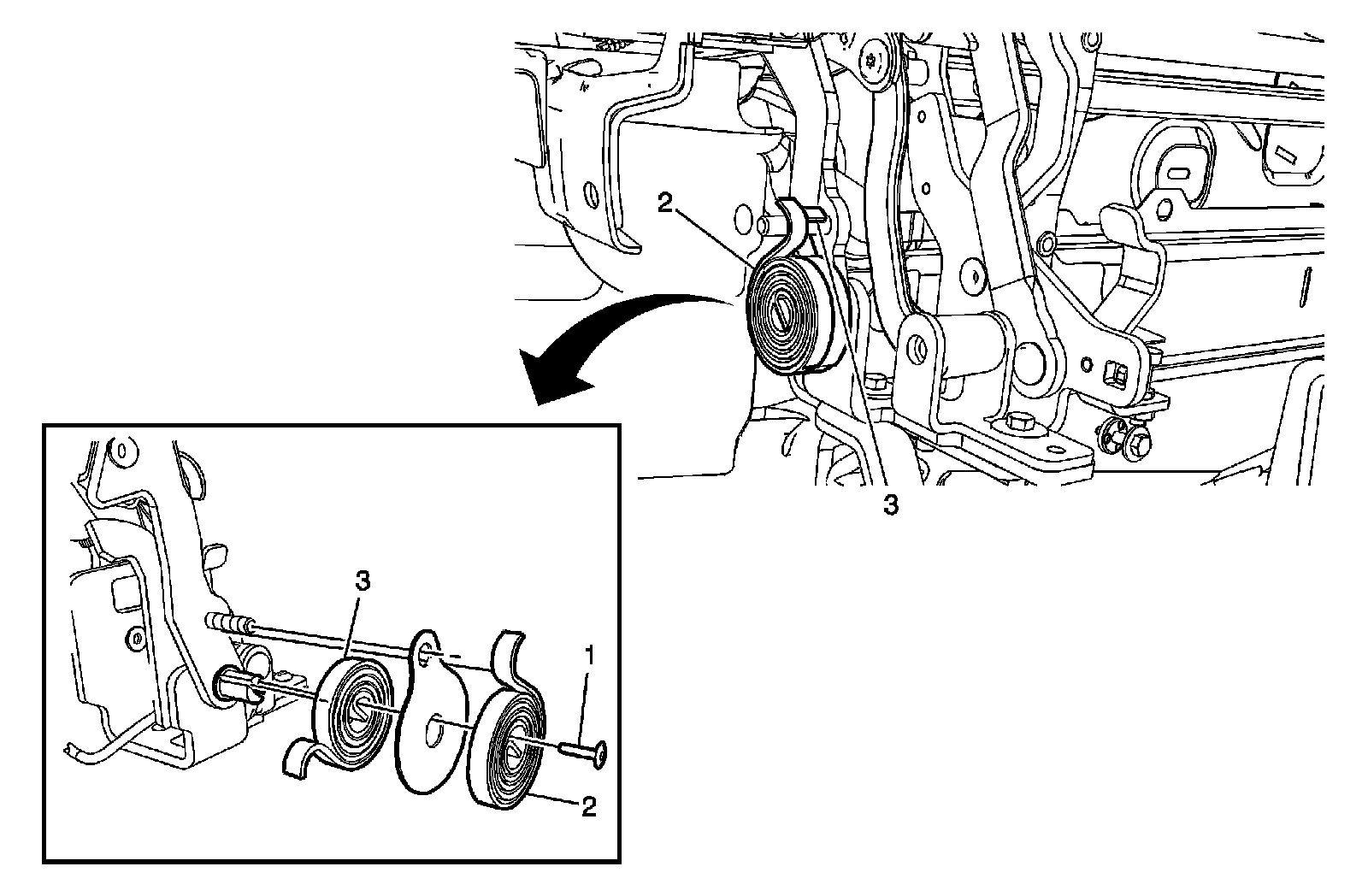 2
3
3
1
2