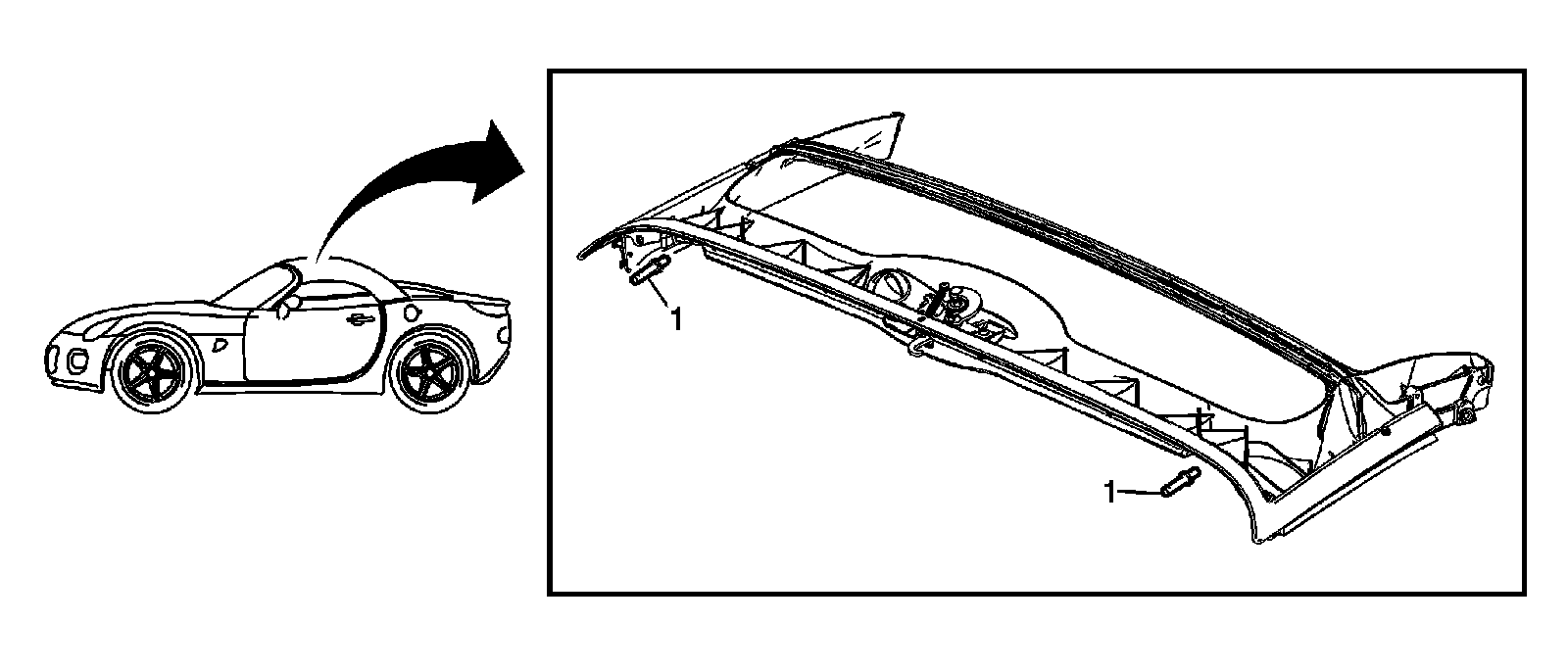 1

1