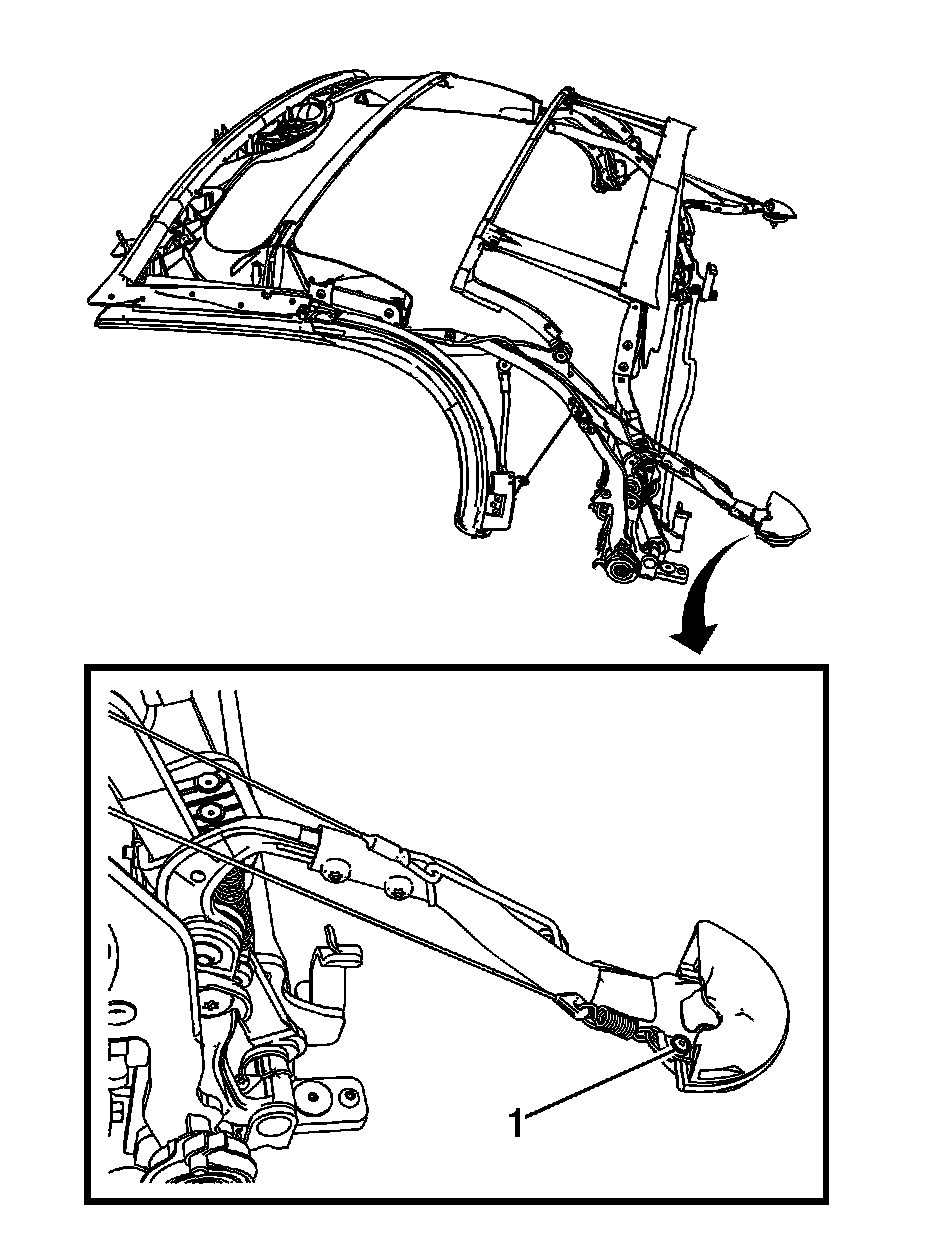 1