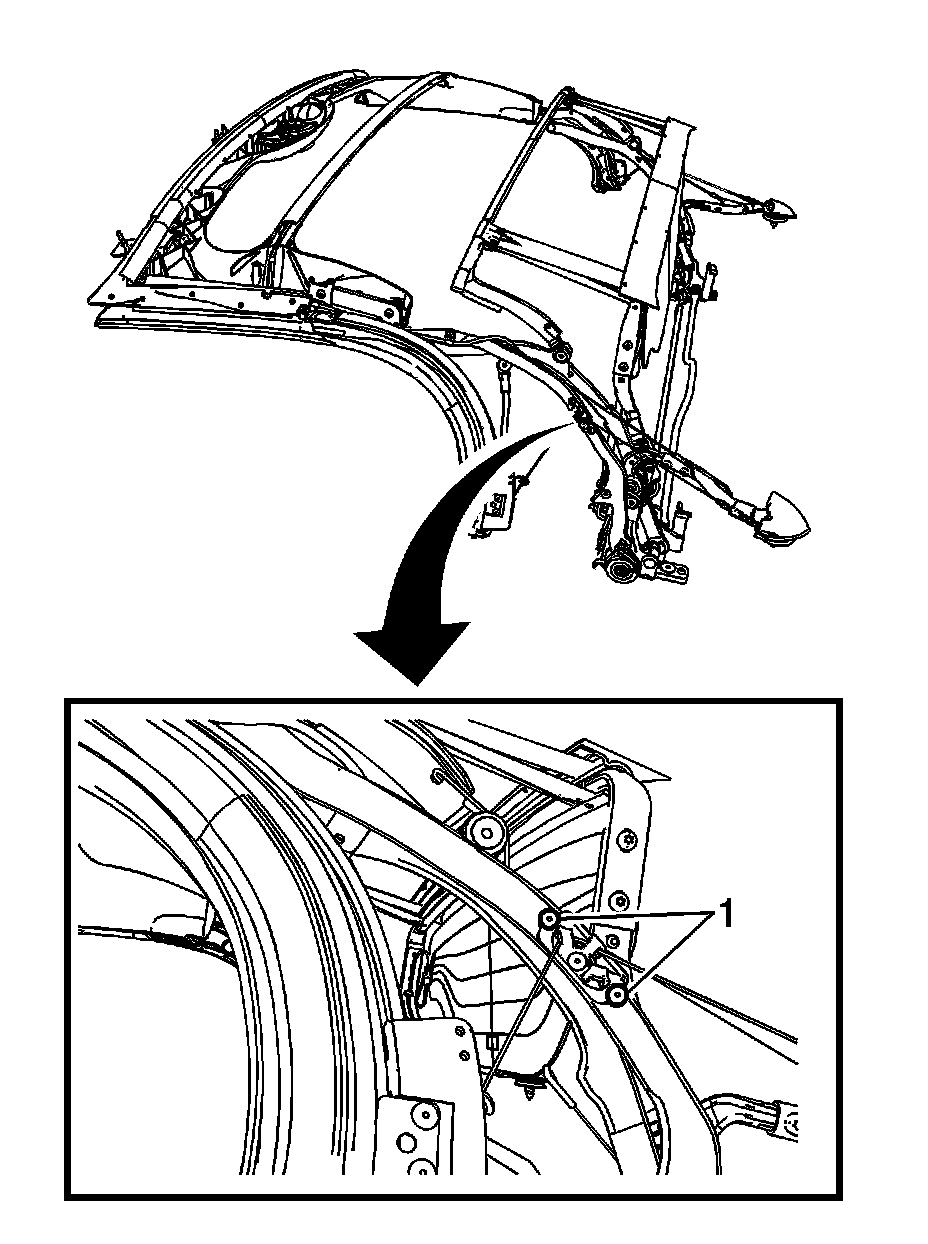 1