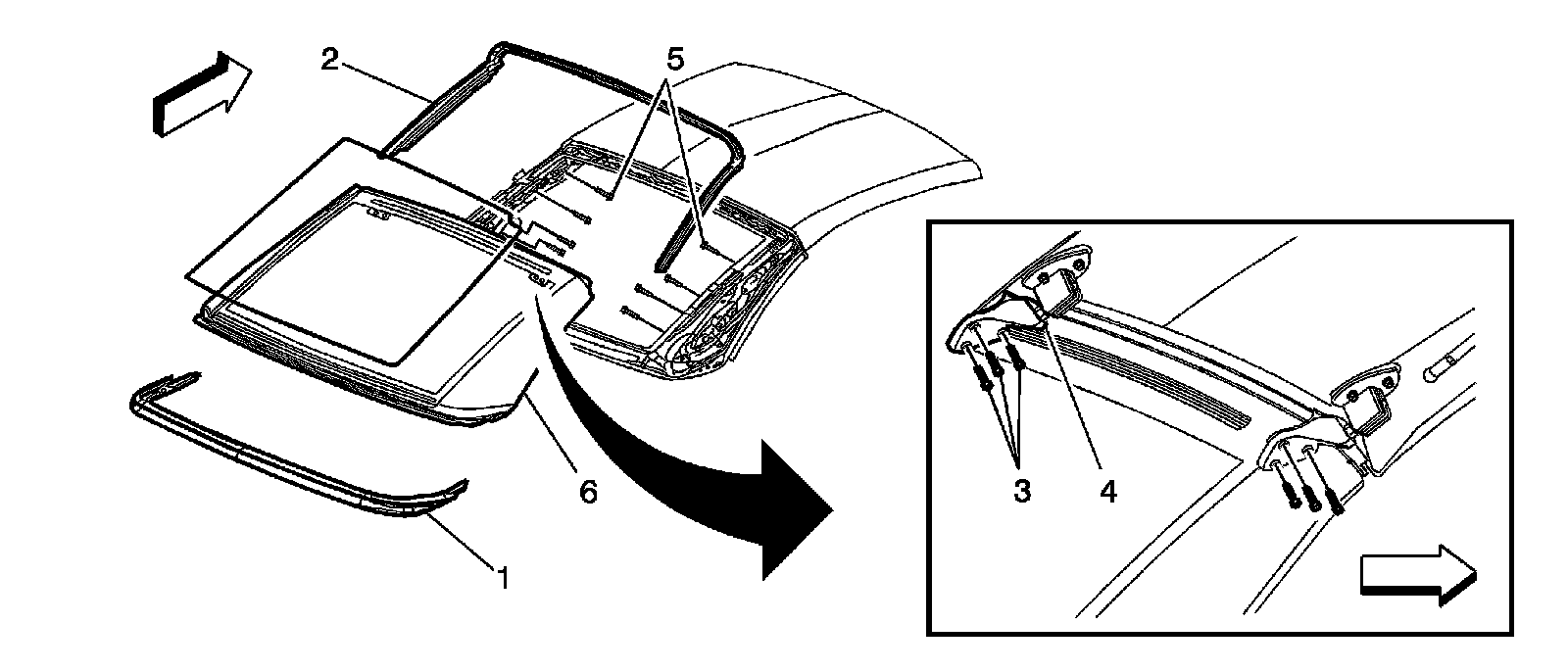 2
5
6
1
3
4